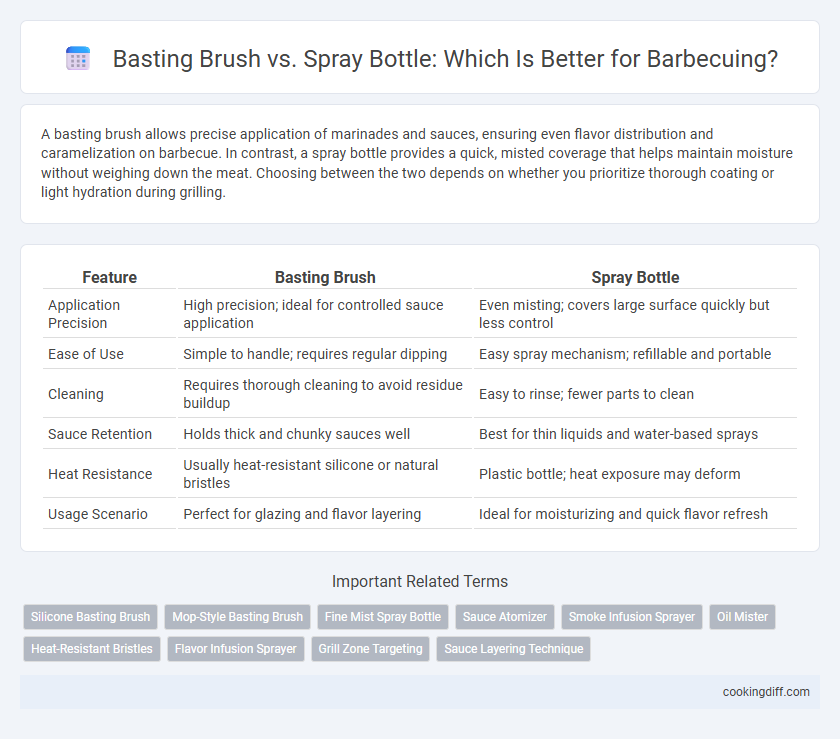 Basting Brush vs. Spray Bottle: Which Is Better for Barbecuing?

A basting brush allows precise application of marinades and sauces, ensuring even flavor distribution and caramelization on barbecue. In contrast, a spray bottle provides a quick, misted coverage that helps maintain moisture without weighing down the meat. Choosing between the two depends on whether you prioritize thorough coating or light hydration during grilling.

| Feature | Basting Brush | Spray Bottle |
|---|---|---|
| Application Precision | High precision; ideal for controlled sauce application | Even misting; covers large surface quickly but less control |
| Ease of Use | Simple to handle; requires regular dipping | Easy spray mechanism; refillable and portable |
| Cleaning | Requires thorough cleaning to avoid residue buildup | Easy to rinse; fewer parts to clean |
| Sauce Retention | Holds thick and chunky sauces well | Best for thin liquids and water-based sprays |
| Heat Resistance | Usually heat-resistant silicone or natural bristles | Plastic bottle; heat exposure may deform |
| Usage Scenario | Perfect for glazing and flavor layering | Ideal for moisturizing and quick flavor refresh |

Important Related Terms

Silicone Basting Brush
Mop-Style Basting Brush
Fine Mist Spray Bottle
Sauce Atomizer
Smoke Infusion Sprayer
Oil Mister
Heat-Resistant Bristles
Flavor Infusion Sprayer
Grill Zone Targeting
Sauce Layering Technique

cookingdiff.com