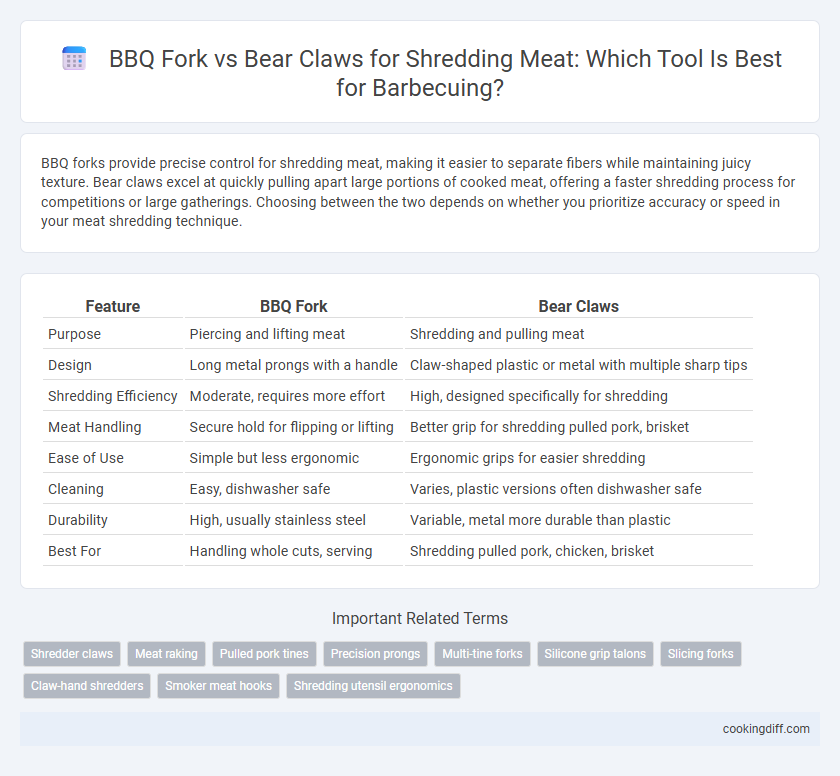 BBQ Fork vs Bear Claws for Shredding Meat: Which Tool Is Best for Barbecuing?

BBQ forks provide precise control for shredding meat, making it easier to separate fibers while maintaining juicy texture. Bear claws excel at quickly pulling apart large portions of cooked meat, offering a faster shredding process for competitions or large gatherings. Choosing between the two depends on whether you prioritize accuracy or speed in your meat shredding technique.

| Feature | BBQ Fork | Bear Claws |
|---|---|---|
| Purpose | Piercing and lifting meat | Shredding and pulling meat |
| Design | Long metal prongs with a handle | Claw-shaped plastic or metal with multiple sharp tips |
| Shredding Efficiency | Moderate, requires more effort | High, designed specifically for shredding |
| Meat Handling | Secure hold for flipping or lifting | Better grip for shredding pulled pork, brisket |
| Ease of Use | Simple but less ergonomic | Ergonomic grips for easier shredding |
| Cleaning | Easy, dishwasher safe | Varies, plastic versions often dishwasher safe |
| Durability | High, usually stainless steel | Variable, metal more durable than plastic |
| Best For | Handling whole cuts, serving | Shredding pulled pork, chicken, brisket |

Important Related Terms

Shredder claws
Meat raking
Pulled pork tines
Precision prongs
Multi-tine forks
Silicone grip talons
Slicing forks
Claw-hand shredders
Smoker meat hooks
Shredding utensil ergonomics

cookingdiff.com