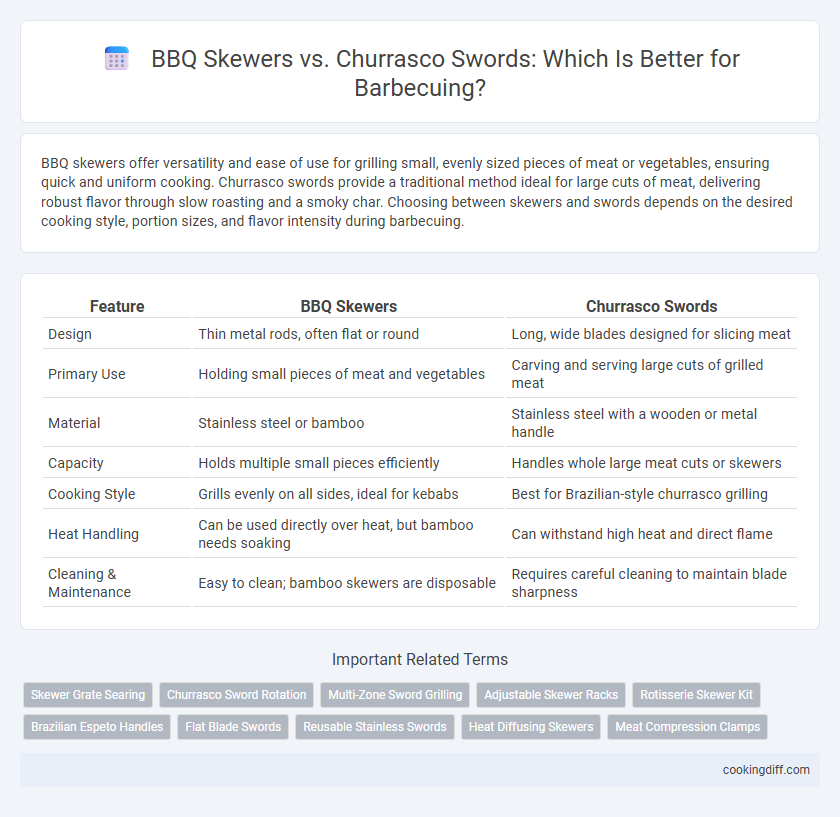 BBQ Skewers vs. Churrasco Swords: Which Is Better for Barbecuing?

BBQ skewers offer versatility and ease of use for grilling small, evenly sized pieces of meat or vegetables, ensuring quick and uniform cooking. Churrasco swords provide a traditional method ideal for large cuts of meat, delivering robust flavor through slow roasting and a smoky char. Choosing between skewers and swords depends on the desired cooking style, portion sizes, and flavor intensity during barbecuing.

| Feature | BBQ Skewers | Churrasco Swords |
|---|---|---|
| Design | Thin metal rods, often flat or round | Long, wide blades designed for slicing meat |
| Primary Use | Holding small pieces of meat and vegetables | Carving and serving large cuts of grilled meat |
| Material | Stainless steel or bamboo | Stainless steel with a wooden or metal handle |
| Capacity | Holds multiple small pieces efficiently | Handles whole large meat cuts or skewers |
| Cooking Style | Grills evenly on all sides, ideal for kebabs | Best for Brazilian-style churrasco grilling |
| Heat Handling | Can be used directly over heat, but bamboo needs soaking | Can withstand high heat and direct flame |
| Cleaning & Maintenance | Easy to clean; bamboo skewers are disposable | Requires careful cleaning to maintain blade sharpness |

Important Related Terms

Skewer Grate Searing
Churrasco Sword Rotation
Multi-Zone Sword Grilling
Adjustable Skewer Racks
Rotisserie Skewer Kit
Brazilian Espeto Handles
Flat Blade Swords
Reusable Stainless Swords
Heat Diffusing Skewers
Meat Compression Clamps

cookingdiff.com