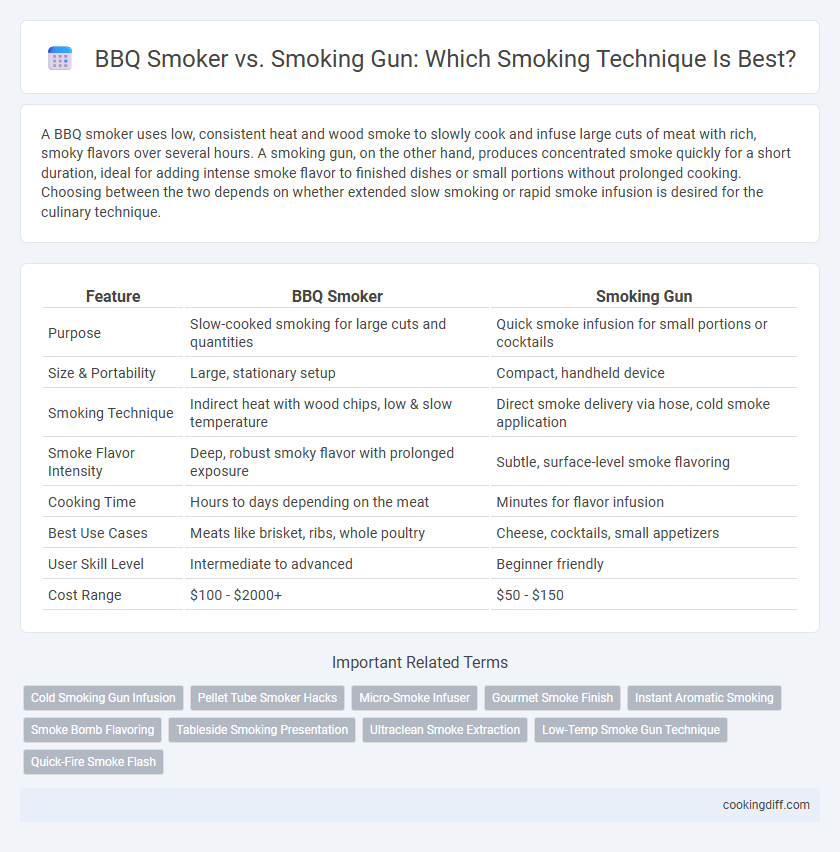 BBQ Smoker vs. Smoking Gun: Which Smoking Technique Is Best?

A BBQ smoker uses low, consistent heat and wood smoke to slowly cook and infuse large cuts of meat with rich, smoky flavors over several hours. A smoking gun, on the other hand, produces concentrated smoke quickly for a short duration, ideal for adding intense smoke flavor to finished dishes or small portions without prolonged cooking. Choosing between the two depends on whether extended slow smoking or rapid smoke infusion is desired for the culinary technique.

| Feature | BBQ Smoker | Smoking Gun |
|---|---|---|
| Purpose | Slow-cooked smoking for large cuts and quantities | Quick smoke infusion for small portions or cocktails |
| Size & Portability | Large, stationary setup | Compact, handheld device |
| Smoking Technique | Indirect heat with wood chips, low & slow temperature | Direct smoke delivery via hose, cold smoke application |
| Smoke Flavor Intensity | Deep, robust smoky flavor with prolonged exposure | Subtle, surface-level smoke flavoring |
| Cooking Time | Hours to days depending on the meat | Minutes for flavor infusion |
| Best Use Cases | Meats like brisket, ribs, whole poultry | Cheese, cocktails, small appetizers |
| User Skill Level | Intermediate to advanced | Beginner friendly |
| Cost Range | \$100 - \$2000+ | \$50 - \$150 |

Important Related Terms

Cold Smoking Gun Infusion
Pellet Tube Smoker Hacks
Micro-Smoke Infuser
Gourmet Smoke Finish
Instant Aromatic Smoking
Smoke Bomb Flavoring
Tableside Smoking Presentation
Ultraclean Smoke Extraction
Low-Temp Smoke Gun Technique
Quick-Fire Smoke Flash

cookingdiff.com