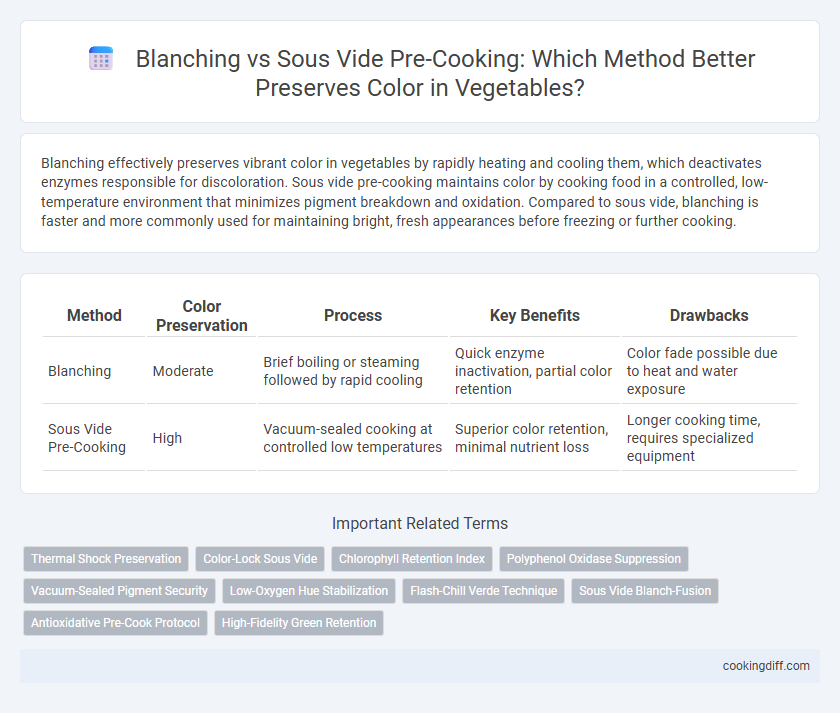 Blanching vs Sous Vide Pre-Cooking: Which Method Better Preserves Color in Vegetables?

Blanching effectively preserves vibrant color in vegetables by rapidly heating and cooling them, which deactivates enzymes responsible for discoloration. Sous vide pre-cooking maintains color by cooking food in a controlled, low-temperature environment that minimizes pigment breakdown and oxidation. Compared to sous vide, blanching is faster and more commonly used for maintaining bright, fresh appearances before freezing or further cooking.

| Method | Color Preservation | Process | Key Benefits | Drawbacks |
|---|---|---|---|---|
| Blanching | Moderate | Brief boiling or steaming followed by rapid cooling | Quick enzyme inactivation, partial color retention | Color fade possible due to heat and water exposure |
| Sous Vide Pre-Cooking | High | Vacuum-sealed cooking at controlled low temperatures | Superior color retention, minimal nutrient loss | Longer cooking time, requires specialized equipment |

Important Related Terms

Thermal Shock Preservation
Color-Lock Sous Vide
Chlorophyll Retention Index
Polyphenol Oxidase Suppression
Vacuum-Sealed Pigment Security
Low-Oxygen Hue Stabilization
Flash-Chill Verde Technique
Sous Vide Blanch-Fusion
Antioxidative Pre-Cook Protocol
High-Fidelity Green Retention

cookingdiff.com