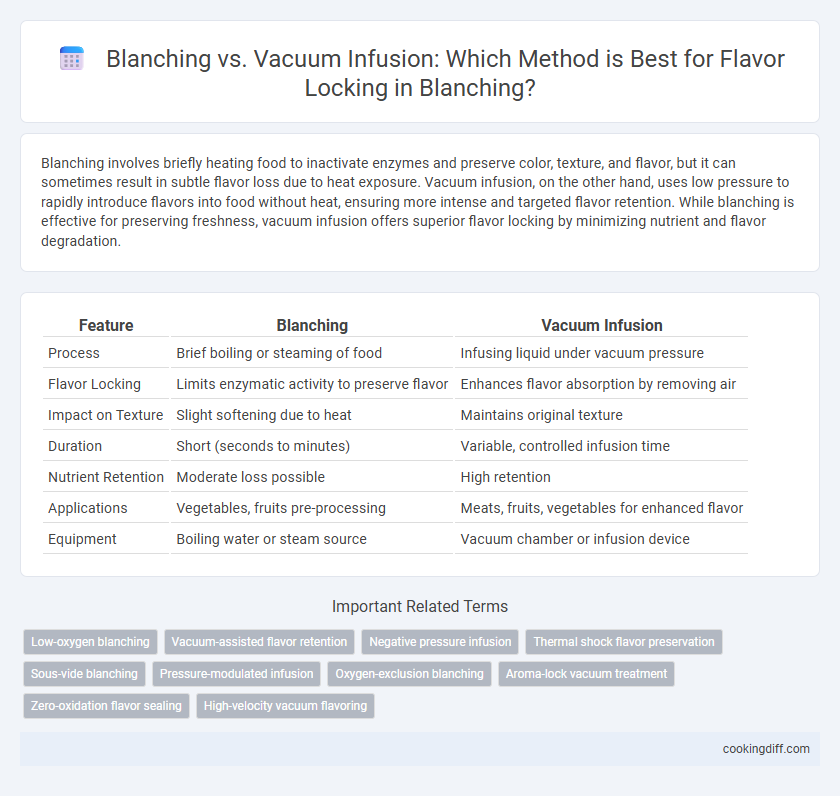 Blanching vs. Vacuum Infusion: Which Method is Best for Flavor Locking in Blanching?

Blanching involves briefly heating food to inactivate enzymes and preserve color, texture, and flavor, but it can sometimes result in subtle flavor loss due to heat exposure. Vacuum infusion, on the other hand, uses low pressure to rapidly introduce flavors into food without heat, ensuring more intense and targeted flavor retention. While blanching is effective for preserving freshness, vacuum infusion offers superior flavor locking by minimizing nutrient and flavor degradation.

| Feature | Blanching | Vacuum Infusion |
|---|---|---|
| Process | Brief boiling or steaming of food | Infusing liquid under vacuum pressure |
| Flavor Locking | Limits enzymatic activity to preserve flavor | Enhances flavor absorption by removing air |
| Impact on Texture | Slight softening due to heat | Maintains original texture |
| Duration | Short (seconds to minutes) | Variable, controlled infusion time |
| Nutrient Retention | Moderate loss possible | High retention |
| Applications | Vegetables, fruits pre-processing | Meats, fruits, vegetables for enhanced flavor |
| Equipment | Boiling water or steam source | Vacuum chamber or infusion device |

Important Related Terms

Low-oxygen blanching
Vacuum-assisted flavor retention
Negative pressure infusion
Thermal shock flavor preservation
Sous-vide blanching
Pressure-modulated infusion
Oxygen-exclusion blanching
Aroma-lock vacuum treatment
Zero-oxidation flavor sealing
High-velocity vacuum flavoring

cookingdiff.com