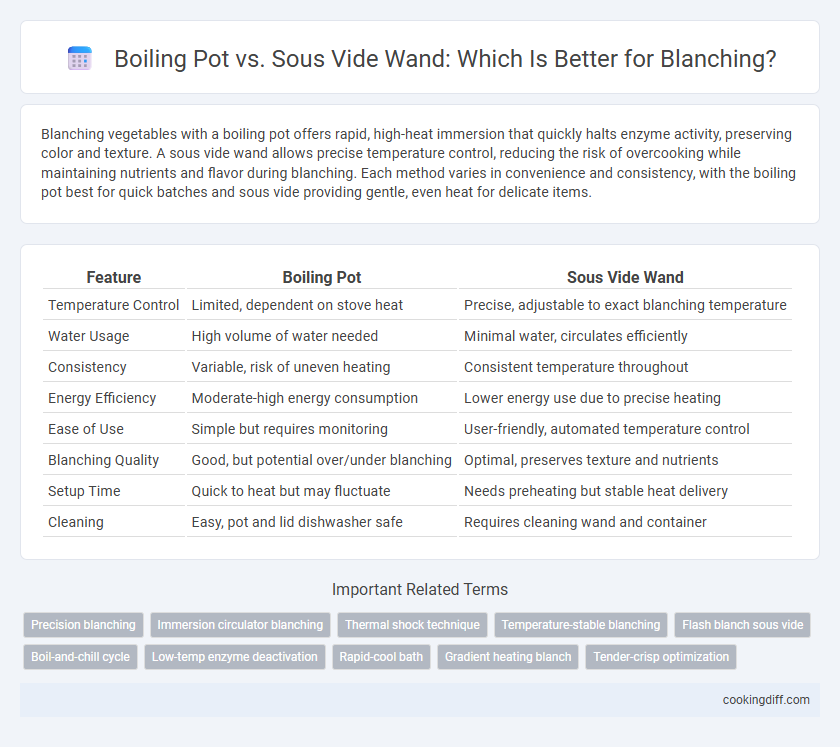 Boiling Pot vs. Sous Vide Wand: Which Is Better for Blanching?

Blanching vegetables with a boiling pot offers rapid, high-heat immersion that quickly halts enzyme activity, preserving color and texture. A sous vide wand allows precise temperature control, reducing the risk of overcooking while maintaining nutrients and flavor during blanching. Each method varies in convenience and consistency, with the boiling pot best for quick batches and sous vide providing gentle, even heat for delicate items.

| Feature | Boiling Pot | Sous Vide Wand |
|---|---|---|
| Temperature Control | Limited, dependent on stove heat | Precise, adjustable to exact blanching temperature |
| Water Usage | High volume of water needed | Minimal water, circulates efficiently |
| Consistency | Variable, risk of uneven heating | Consistent temperature throughout |
| Energy Efficiency | Moderate-high energy consumption | Lower energy use due to precise heating |
| Ease of Use | Simple but requires monitoring | User-friendly, automated temperature control |
| Blanching Quality | Good, but potential over/under blanching | Optimal, preserves texture and nutrients |
| Setup Time | Quick to heat but may fluctuate | Needs preheating but stable heat delivery |
| Cleaning | Easy, pot and lid dishwasher safe | Requires cleaning wand and container |

Important Related Terms

Precision blanching
Immersion circulator blanching
Thermal shock technique
Temperature-stable blanching
Flash blanch sous vide
Boil-and-chill cycle
Low-temp enzyme deactivation
Rapid-cool bath
Gradient heating blanch
Tender-crisp optimization

cookingdiff.com