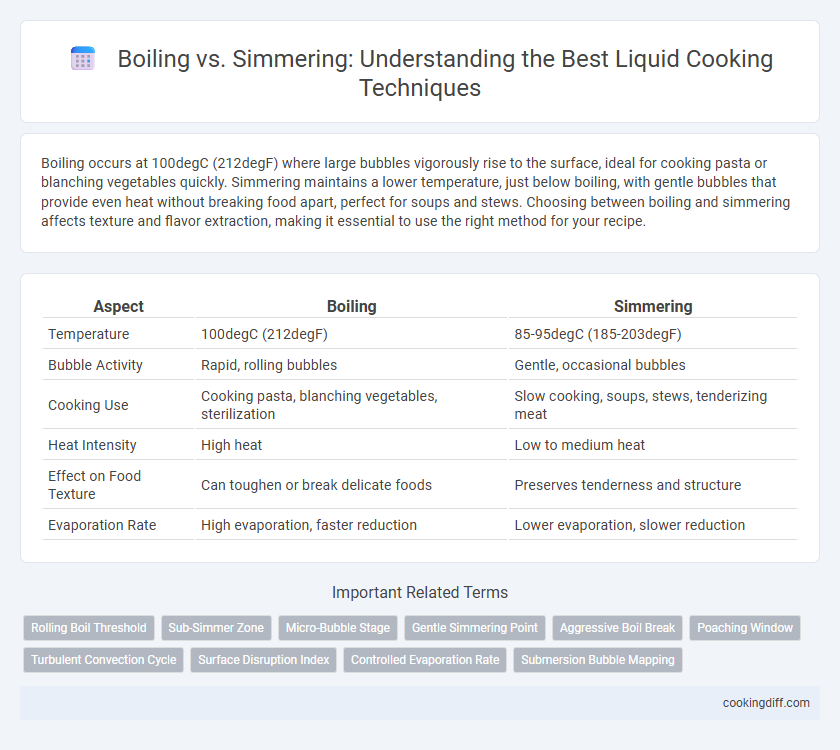 Boiling vs. Simmering: Understanding the Best Liquid Cooking Techniques

Boiling occurs at 100degC (212degF) where large bubbles vigorously rise to the surface, ideal for cooking pasta or blanching vegetables quickly. Simmering maintains a lower temperature, just below boiling, with gentle bubbles that provide even heat without breaking food apart, perfect for soups and stews. Choosing between boiling and simmering affects texture and flavor extraction, making it essential to use the right method for your recipe.

| Aspect | Boiling | Simmering |
|---|---|---|
| Temperature | 100degC (212degF) | 85-95degC (185-203degF) |
| Bubble Activity | Rapid, rolling bubbles | Gentle, occasional bubbles |
| Cooking Use | Cooking pasta, blanching vegetables, sterilization | Slow cooking, soups, stews, tenderizing meat |
| Heat Intensity | High heat | Low to medium heat |
| Effect on Food Texture | Can toughen or break delicate foods | Preserves tenderness and structure |
| Evaporation Rate | High evaporation, faster reduction | Lower evaporation, slower reduction |

Important Related Terms

Rolling Boil Threshold
Sub-Simmer Zone
Micro-Bubble Stage
Gentle Simmering Point
Aggressive Boil Break
Poaching Window
Turbulent Convection Cycle
Surface Disruption Index
Controlled Evaporation Rate
Submersion Bubble Mapping

cookingdiff.com