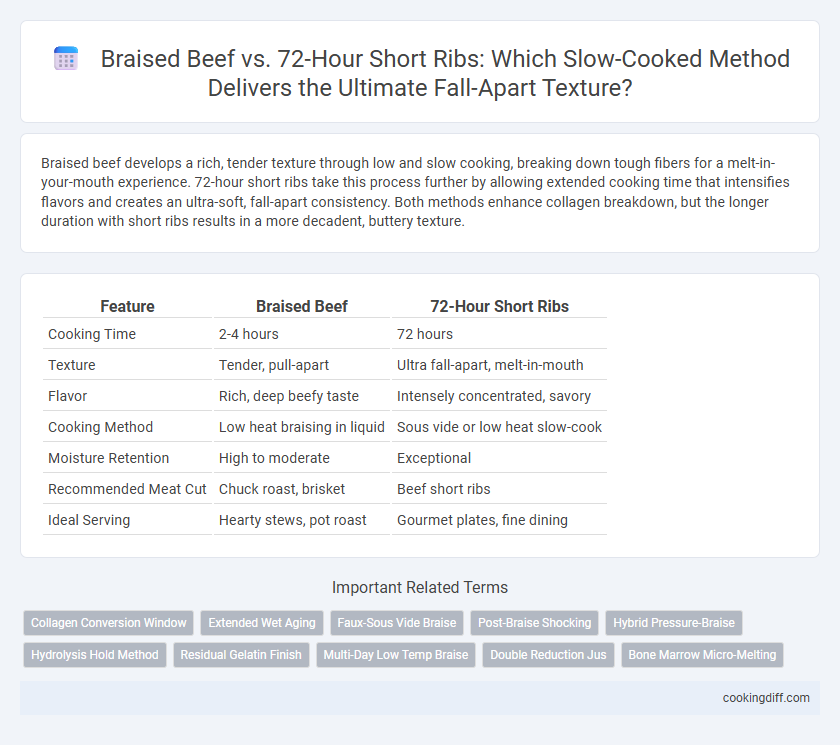 Braised Beef vs. 72-Hour Short Ribs: Which Slow-Cooked Method Delivers the Ultimate Fall-Apart Texture?

Braised beef develops a rich, tender texture through low and slow cooking, breaking down tough fibers for a melt-in-your-mouth experience. 72-hour short ribs take this process further by allowing extended cooking time that intensifies flavors and creates an ultra-soft, fall-apart consistency. Both methods enhance collagen breakdown, but the longer duration with short ribs results in a more decadent, buttery texture.

| Feature | Braised Beef | 72-Hour Short Ribs |
|---|---|---|
| Cooking Time | 2-4 hours | 72 hours |
| Texture | Tender, pull-apart | Ultra fall-apart, melt-in-mouth |
| Flavor | Rich, deep beefy taste | Intensely concentrated, savory |
| Cooking Method | Low heat braising in liquid | Sous vide or low heat slow-cook |
| Moisture Retention | High to moderate | Exceptional |
| Recommended Meat Cut | Chuck roast, brisket | Beef short ribs |
| Ideal Serving | Hearty stews, pot roast | Gourmet plates, fine dining |

Important Related Terms

Collagen Conversion Window
Extended Wet Aging
Faux-Sous Vide Braise
Post-Braise Shocking
Hybrid Pressure-Braise
Hydrolysis Hold Method
Residual Gelatin Finish
Multi-Day Low Temp Braise
Double Reduction Jus
Bone Marrow Micro-Melting

cookingdiff.com