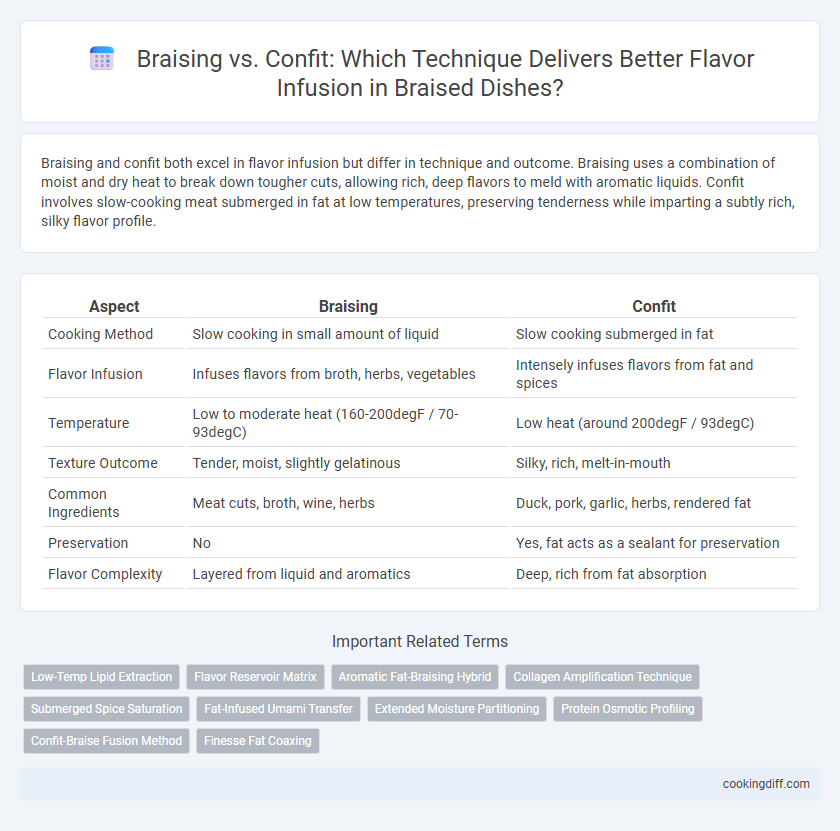 Braising vs. Confit: Which Technique Delivers Better Flavor Infusion in Braised Dishes?

Braising and confit both excel in flavor infusion but differ in technique and outcome. Braising uses a combination of moist and dry heat to break down tougher cuts, allowing rich, deep flavors to meld with aromatic liquids. Confit involves slow-cooking meat submerged in fat at low temperatures, preserving tenderness while imparting a subtly rich, silky flavor profile.

| Aspect | Braising | Confit |
|---|---|---|
| Cooking Method | Slow cooking in small amount of liquid | Slow cooking submerged in fat |
| Flavor Infusion | Infuses flavors from broth, herbs, vegetables | Intensely infuses flavors from fat and spices |
| Temperature | Low to moderate heat (160-200degF / 70-93degC) | Low heat (around 200degF / 93degC) |
| Texture Outcome | Tender, moist, slightly gelatinous | Silky, rich, melt-in-mouth |
| Common Ingredients | Meat cuts, broth, wine, herbs | Duck, pork, garlic, herbs, rendered fat |
| Preservation | No | Yes, fat acts as a sealant for preservation |
| Flavor Complexity | Layered from liquid and aromatics | Deep, rich from fat absorption |

Important Related Terms

Low-Temp Lipid Extraction
Flavor Reservoir Matrix
Aromatic Fat-Braising Hybrid
Collagen Amplification Technique
Submerged Spice Saturation
Fat-Infused Umami Transfer
Extended Moisture Partitioning
Protein Osmotic Profiling
Confit-Braise Fusion Method
Finesse Fat Coaxing

cookingdiff.com