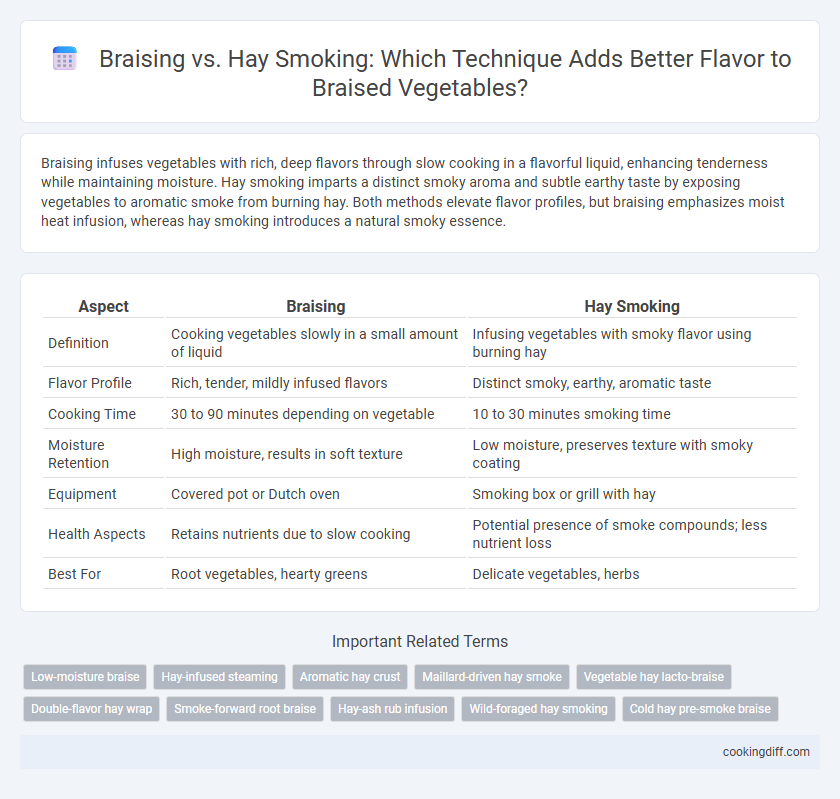 Braising vs. Hay Smoking: Which Technique Adds Better Flavor to Braised Vegetables?

Braising infuses vegetables with rich, deep flavors through slow cooking in a flavorful liquid, enhancing tenderness while maintaining moisture. Hay smoking imparts a distinct smoky aroma and subtle earthy taste by exposing vegetables to aromatic smoke from burning hay. Both methods elevate flavor profiles, but braising emphasizes moist heat infusion, whereas hay smoking introduces a natural smoky essence.

| Aspect | Braising | Hay Smoking |
|---|---|---|
| Definition | Cooking vegetables slowly in a small amount of liquid | Infusing vegetables with smoky flavor using burning hay |
| Flavor Profile | Rich, tender, mildly infused flavors | Distinct smoky, earthy, aromatic taste |
| Cooking Time | 30 to 90 minutes depending on vegetable | 10 to 30 minutes smoking time |
| Moisture Retention | High moisture, results in soft texture | Low moisture, preserves texture with smoky coating |
| Equipment | Covered pot or Dutch oven | Smoking box or grill with hay |
| Health Aspects | Retains nutrients due to slow cooking | Potential presence of smoke compounds; less nutrient loss |
| Best For | Root vegetables, hearty greens | Delicate vegetables, herbs |

Important Related Terms

Low-moisture braise
Hay-infused steaming
Aromatic hay crust
Maillard-driven hay smoke
Vegetable hay lacto-braise
Double-flavor hay wrap
Smoke-forward root braise
Hay-ash rub infusion
Wild-foraged hay smoking
Cold hay pre-smoke braise

cookingdiff.com