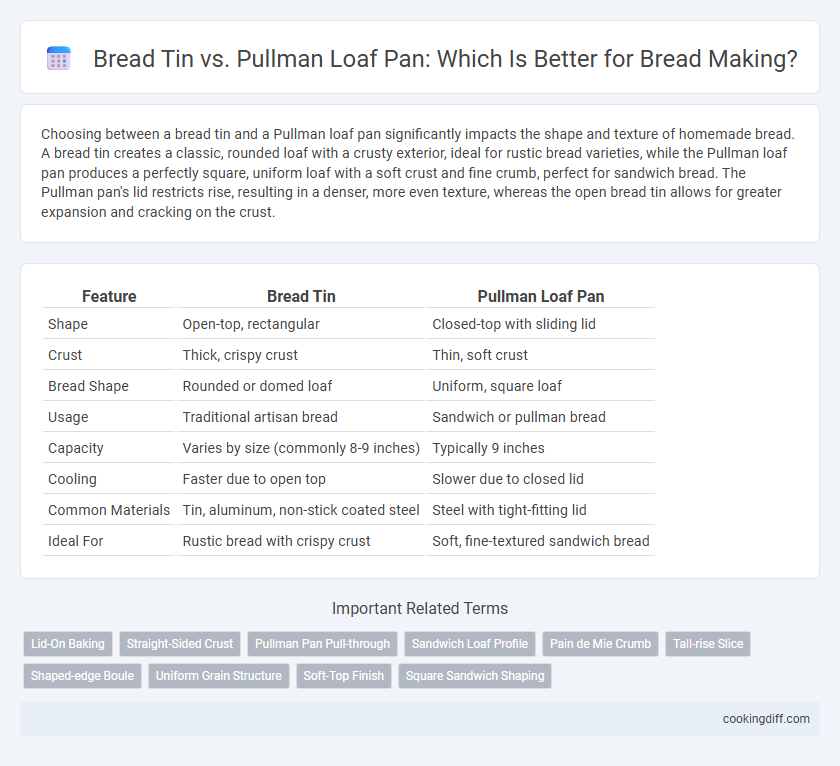 Bread Tin vs. Pullman Loaf Pan: Which Is Better for Bread Making?

Choosing between a bread tin and a Pullman loaf pan significantly impacts the shape and texture of homemade bread. A bread tin creates a classic, rounded loaf with a crusty exterior, ideal for rustic bread varieties, while the Pullman loaf pan produces a perfectly square, uniform loaf with a soft crust and fine crumb, perfect for sandwich bread. The Pullman pan's lid restricts rise, resulting in a denser, more even texture, whereas the open bread tin allows for greater expansion and cracking on the crust.

| Feature | Bread Tin | Pullman Loaf Pan |
|---|---|---|
| Shape | Open-top, rectangular | Closed-top with sliding lid |
| Crust | Thick, crispy crust | Thin, soft crust |
| Bread Shape | Rounded or domed loaf | Uniform, square loaf |
| Usage | Traditional artisan bread | Sandwich or pullman bread |
| Capacity | Varies by size (commonly 8-9 inches) | Typically 9 inches |
| Cooling | Faster due to open top | Slower due to closed lid |
| Common Materials | Tin, aluminum, non-stick coated steel | Steel with tight-fitting lid |
| Ideal For | Rustic bread with crispy crust | Soft, fine-textured sandwich bread |

Important Related Terms

Lid-On Baking
Straight-Sided Crust
Pullman Pan Pull-through
Sandwich Loaf Profile
Pain de Mie Crumb
Tall-rise Slice
Shaped-edge Boule
Uniform Grain Structure
Soft-Top Finish
Square Sandwich Shaping

cookingdiff.com