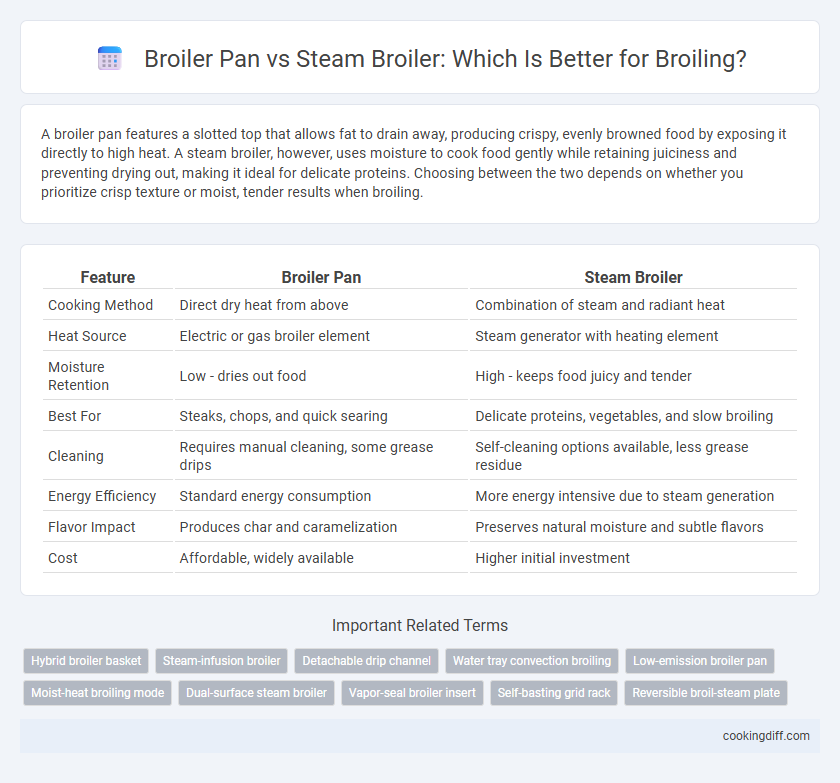 Broiler Pan vs Steam Broiler: Which Is Better for Broiling?

A broiler pan features a slotted top that allows fat to drain away, producing crispy, evenly browned food by exposing it directly to high heat. A steam broiler, however, uses moisture to cook food gently while retaining juiciness and preventing drying out, making it ideal for delicate proteins. Choosing between the two depends on whether you prioritize crisp texture or moist, tender results when broiling.

| Feature | Broiler Pan | Steam Broiler |
|---|---|---|
| Cooking Method | Direct dry heat from above | Combination of steam and radiant heat |
| Heat Source | Electric or gas broiler element | Steam generator with heating element |
| Moisture Retention | Low - dries out food | High - keeps food juicy and tender |
| Best For | Steaks, chops, and quick searing | Delicate proteins, vegetables, and slow broiling |
| Cleaning | Requires manual cleaning, some grease drips | Self-cleaning options available, less grease residue |
| Energy Efficiency | Standard energy consumption | More energy intensive due to steam generation |
| Flavor Impact | Produces char and caramelization | Preserves natural moisture and subtle flavors |
| Cost | Affordable, widely available | Higher initial investment |

Important Related Terms

Hybrid broiler basket
Steam-infusion broiler
Detachable drip channel
Water tray convection broiling
Low-emission broiler pan
Moist-heat broiling mode
Dual-surface steam broiler
Vapor-seal broiler insert
Self-basting grid rack
Reversible broil-steam plate

cookingdiff.com