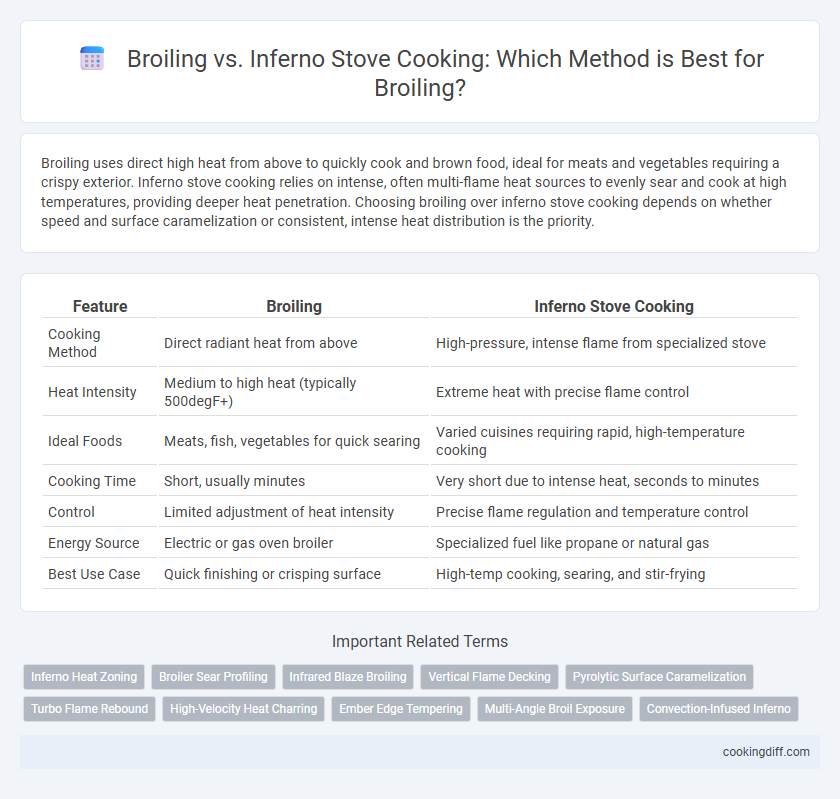 Broiling vs. Inferno Stove Cooking: Which Method is Best for Broiling?

Broiling uses direct high heat from above to quickly cook and brown food, ideal for meats and vegetables requiring a crispy exterior. Inferno stove cooking relies on intense, often multi-flame heat sources to evenly sear and cook at high temperatures, providing deeper heat penetration. Choosing broiling over inferno stove cooking depends on whether speed and surface caramelization or consistent, intense heat distribution is the priority.

| Feature | Broiling | Inferno Stove Cooking |
|---|---|---|
| Cooking Method | Direct radiant heat from above | High-pressure, intense flame from specialized stove |
| Heat Intensity | Medium to high heat (typically 500degF+) | Extreme heat with precise flame control |
| Ideal Foods | Meats, fish, vegetables for quick searing | Varied cuisines requiring rapid, high-temperature cooking |
| Cooking Time | Short, usually minutes | Very short due to intense heat, seconds to minutes |
| Control | Limited adjustment of heat intensity | Precise flame regulation and temperature control |
| Energy Source | Electric or gas oven broiler | Specialized fuel like propane or natural gas |
| Best Use Case | Quick finishing or crisping surface | High-temp cooking, searing, and stir-frying |

Important Related Terms

Inferno Heat Zoning
Broiler Sear Profiling
Infrared Blaze Broiling
Vertical Flame Decking
Pyrolytic Surface Caramelization
Turbo Flame Rebound
High-Velocity Heat Charring
Ember Edge Tempering
Multi-Angle Broil Exposure
Convection-Infused Inferno

cookingdiff.com