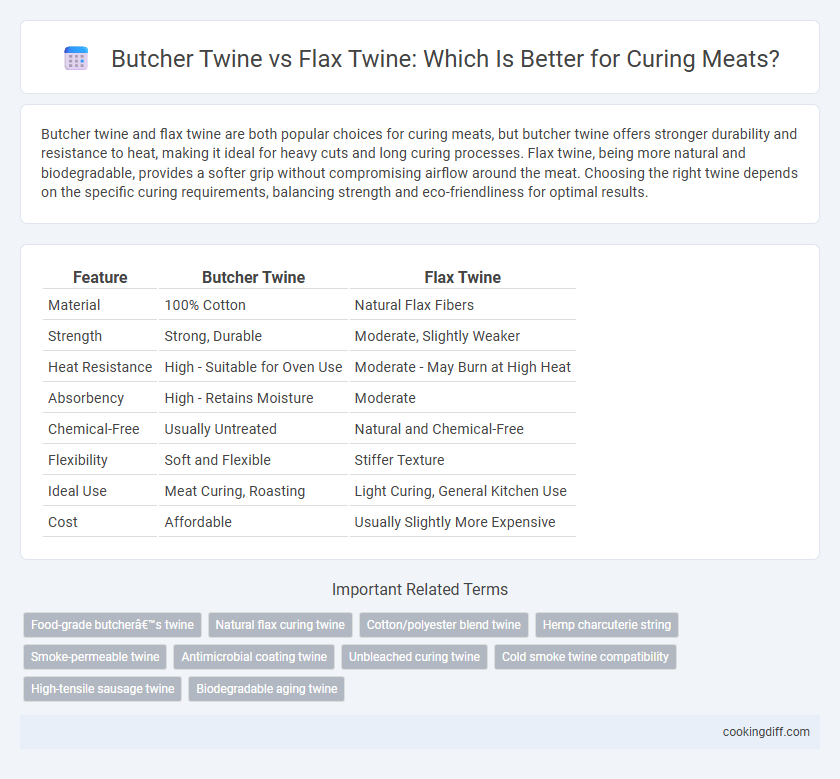 Butcher Twine vs Flax Twine: Which Is Better for Curing Meats?

Butcher twine and flax twine are both popular choices for curing meats, but butcher twine offers stronger durability and resistance to heat, making it ideal for heavy cuts and long curing processes. Flax twine, being more natural and biodegradable, provides a softer grip without compromising airflow around the meat. Choosing the right twine depends on the specific curing requirements, balancing strength and eco-friendliness for optimal results.

| Feature | Butcher Twine | Flax Twine |
|---|---|---|
| Material | 100% Cotton | Natural Flax Fibers |
| Strength | Strong, Durable | Moderate, Slightly Weaker |
| Heat Resistance | High - Suitable for Oven Use | Moderate - May Burn at High Heat |
| Absorbency | High - Retains Moisture | Moderate |
| Chemical-Free | Usually Untreated | Natural and Chemical-Free |
| Flexibility | Soft and Flexible | Stiffer Texture |
| Ideal Use | Meat Curing, Roasting | Light Curing, General Kitchen Use |
| Cost | Affordable | Usually Slightly More Expensive |

Important Related Terms

Food-grade butcherâ€™s twine
Natural flax curing twine
Cotton/polyester blend twine
Hemp charcuterie string
Smoke-permeable twine
Antimicrobial coating twine
Unbleached curing twine
Cold smoke twine compatibility
High-tensile sausage twine
Biodegradable aging twine

cookingdiff.com