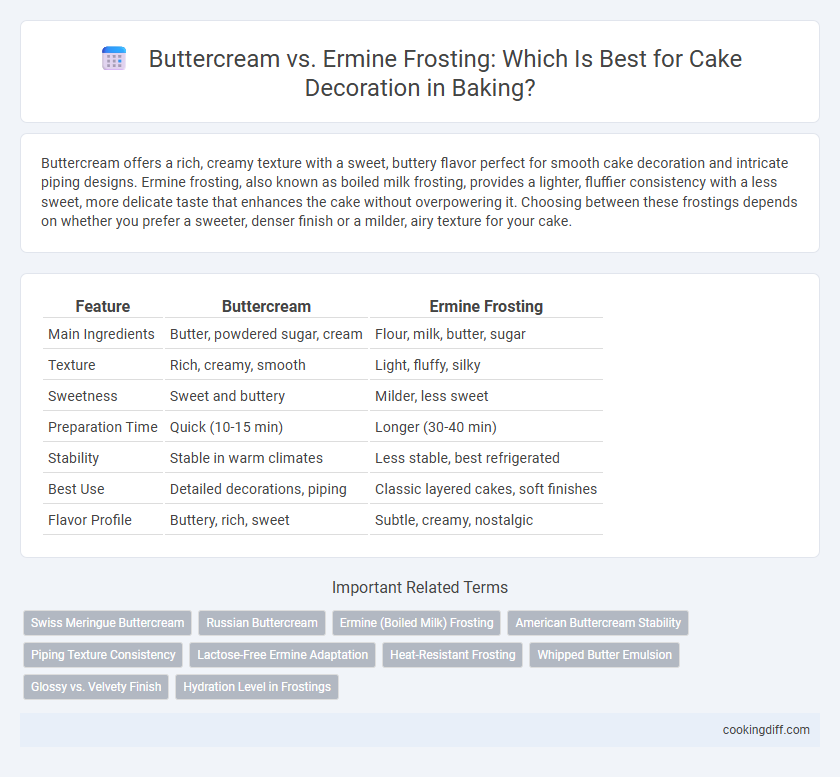 Buttercream vs. Ermine Frosting: Which Is Best for Cake Decoration in Baking?

Buttercream offers a rich, creamy texture with a sweet, buttery flavor perfect for smooth cake decoration and intricate piping designs. Ermine frosting, also known as boiled milk frosting, provides a lighter, fluffier consistency with a less sweet, more delicate taste that enhances the cake without overpowering it. Choosing between these frostings depends on whether you prefer a sweeter, denser finish or a milder, airy texture for your cake.

| Feature | Buttercream | Ermine Frosting |
|---|---|---|
| Main Ingredients | Butter, powdered sugar, cream | Flour, milk, butter, sugar |
| Texture | Rich, creamy, smooth | Light, fluffy, silky |
| Sweetness | Sweet and buttery | Milder, less sweet |
| Preparation Time | Quick (10-15 min) | Longer (30-40 min) |
| Stability | Stable in warm climates | Less stable, best refrigerated |
| Best Use | Detailed decorations, piping | Classic layered cakes, soft finishes |
| Flavor Profile | Buttery, rich, sweet | Subtle, creamy, nostalgic |

Important Related Terms

Swiss Meringue Buttercream
Russian Buttercream
Ermine (Boiled Milk) Frosting
American Buttercream Stability
Piping Texture Consistency
Lactose-Free Ermine Adaptation
Heat-Resistant Frosting
Whipped Butter Emulsion
Glossy vs. Velvety Finish
Hydration Level in Frostings

cookingdiff.com