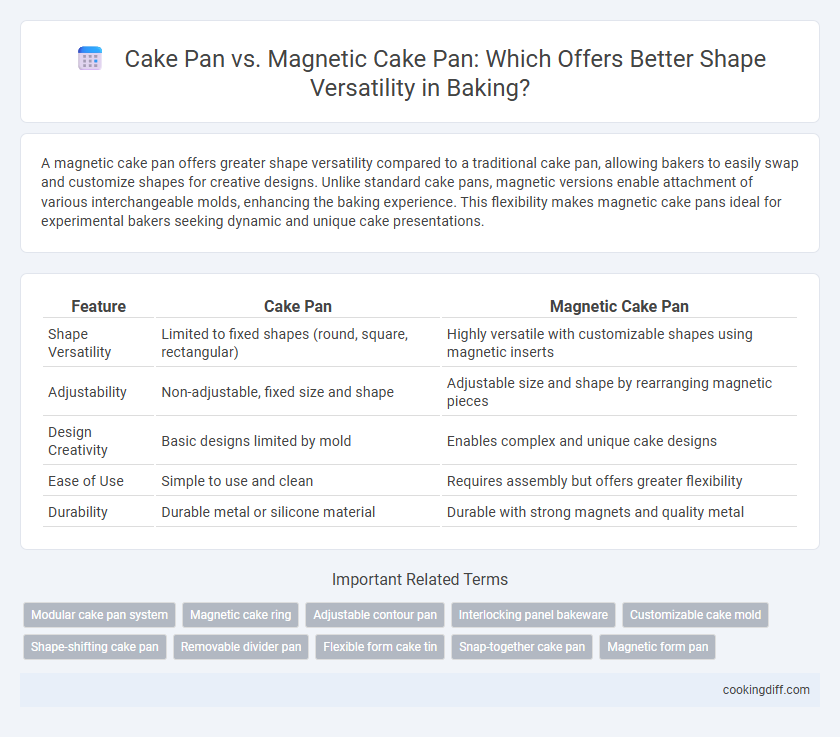 Cake Pan vs. Magnetic Cake Pan: Which Offers Better Shape Versatility in Baking?

A magnetic cake pan offers greater shape versatility compared to a traditional cake pan, allowing bakers to easily swap and customize shapes for creative designs. Unlike standard cake pans, magnetic versions enable attachment of various interchangeable molds, enhancing the baking experience. This flexibility makes magnetic cake pans ideal for experimental bakers seeking dynamic and unique cake presentations.

| Feature | Cake Pan | Magnetic Cake Pan |
|---|---|---|
| Shape Versatility | Limited to fixed shapes (round, square, rectangular) | Highly versatile with customizable shapes using magnetic inserts |
| Adjustability | Non-adjustable, fixed size and shape | Adjustable size and shape by rearranging magnetic pieces |
| Design Creativity | Basic designs limited by mold | Enables complex and unique cake designs |
| Ease of Use | Simple to use and clean | Requires assembly but offers greater flexibility |
| Durability | Durable metal or silicone material | Durable with strong magnets and quality metal |

Important Related Terms

Modular cake pan system
Magnetic cake ring
Adjustable contour pan
Interlocking panel bakeware
Customizable cake mold
Shape-shifting cake pan
Removable divider pan
Flexible form cake tin
Snap-together cake pan
Magnetic form pan

cookingdiff.com