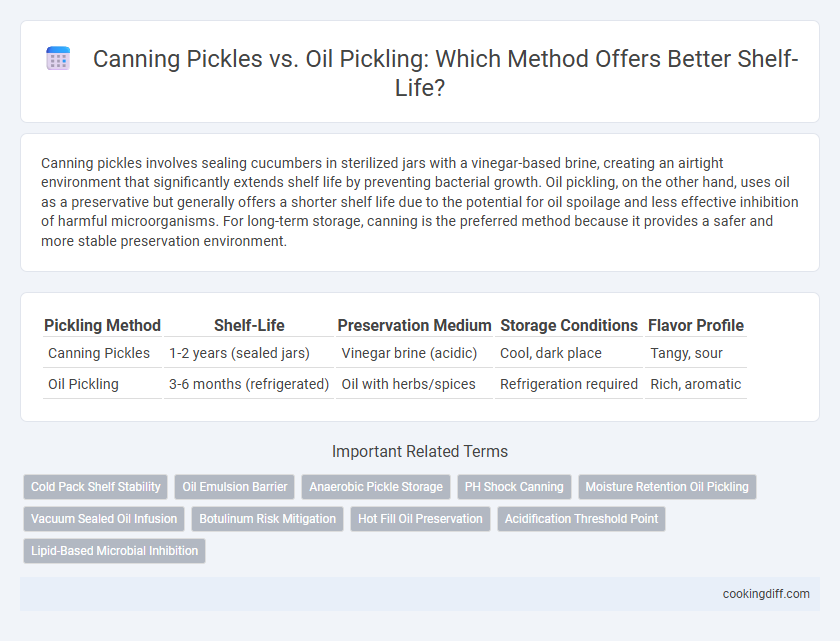 Canning Pickles vs. Oil Pickling: Which Method Offers Better Shelf-Life?

Canning pickles involves sealing cucumbers in sterilized jars with a vinegar-based brine, creating an airtight environment that significantly extends shelf life by preventing bacterial growth. Oil pickling, on the other hand, uses oil as a preservative but generally offers a shorter shelf life due to the potential for oil spoilage and less effective inhibition of harmful microorganisms. For long-term storage, canning is the preferred method because it provides a safer and more stable preservation environment.

| Pickling Method | Shelf-Life | Preservation Medium | Storage Conditions | Flavor Profile |
|---|---|---|---|---|
| Canning Pickles | 1-2 years (sealed jars) | Vinegar brine (acidic) | Cool, dark place | Tangy, sour |
| Oil Pickling | 3-6 months (refrigerated) | Oil with herbs/spices | Refrigeration required | Rich, aromatic |

Important Related Terms

Cold Pack Shelf Stability
Oil Emulsion Barrier
Anaerobic Pickle Storage
PH Shock Canning
Moisture Retention Oil Pickling
Vacuum Sealed Oil Infusion
Botulinum Risk Mitigation
Hot Fill Oil Preservation
Acidification Threshold Point
Lipid-Based Microbial Inhibition

cookingdiff.com