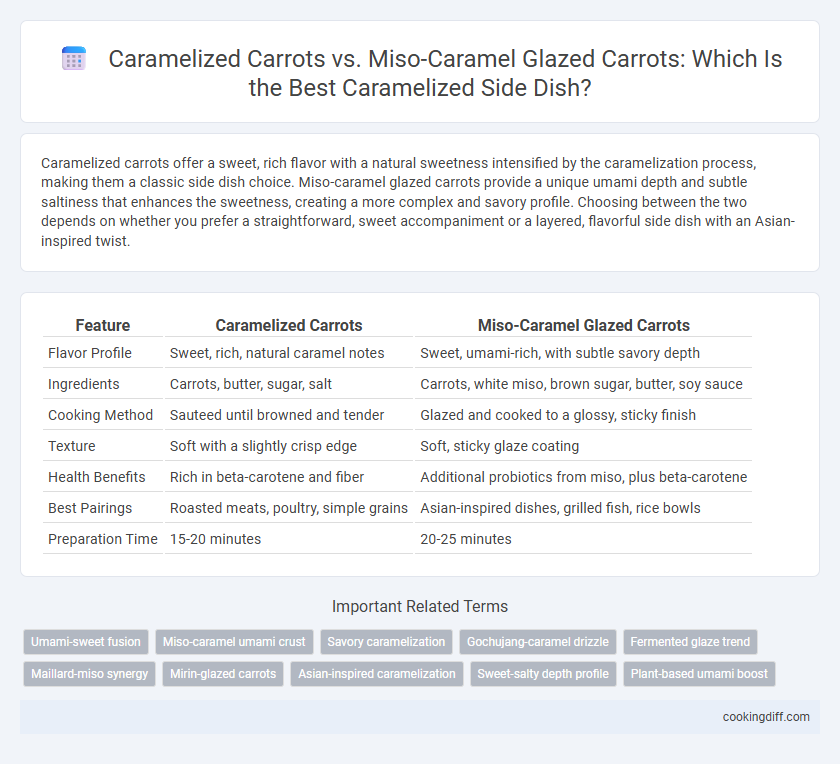 Caramelized Carrots vs. Miso-Caramel Glazed Carrots: Which Is the Best Caramelized Side Dish?

Caramelized carrots offer a sweet, rich flavor with a natural sweetness intensified by the caramelization process, making them a classic side dish choice. Miso-caramel glazed carrots provide a unique umami depth and subtle saltiness that enhances the sweetness, creating a more complex and savory profile. Choosing between the two depends on whether you prefer a straightforward, sweet accompaniment or a layered, flavorful side dish with an Asian-inspired twist.

| Feature | Caramelized Carrots | Miso-Caramel Glazed Carrots |
|---|---|---|
| Flavor Profile | Sweet, rich, natural caramel notes | Sweet, umami-rich, with subtle savory depth |
| Ingredients | Carrots, butter, sugar, salt | Carrots, white miso, brown sugar, butter, soy sauce |
| Cooking Method | Sauteed until browned and tender | Glazed and cooked to a glossy, sticky finish |
| Texture | Soft with a slightly crisp edge | Soft, sticky glaze coating |
| Health Benefits | Rich in beta-carotene and fiber | Additional probiotics from miso, plus beta-carotene |
| Best Pairings | Roasted meats, poultry, simple grains | Asian-inspired dishes, grilled fish, rice bowls |
| Preparation Time | 15-20 minutes | 20-25 minutes |

Important Related Terms

Umami-sweet fusion
Miso-caramel umami crust
Savory caramelization
Gochujang-caramel drizzle
Fermented glaze trend
Maillard-miso synergy
Mirin-glazed carrots
Asian-inspired caramelization
Sweet-salty depth profile
Plant-based umami boost

cookingdiff.com