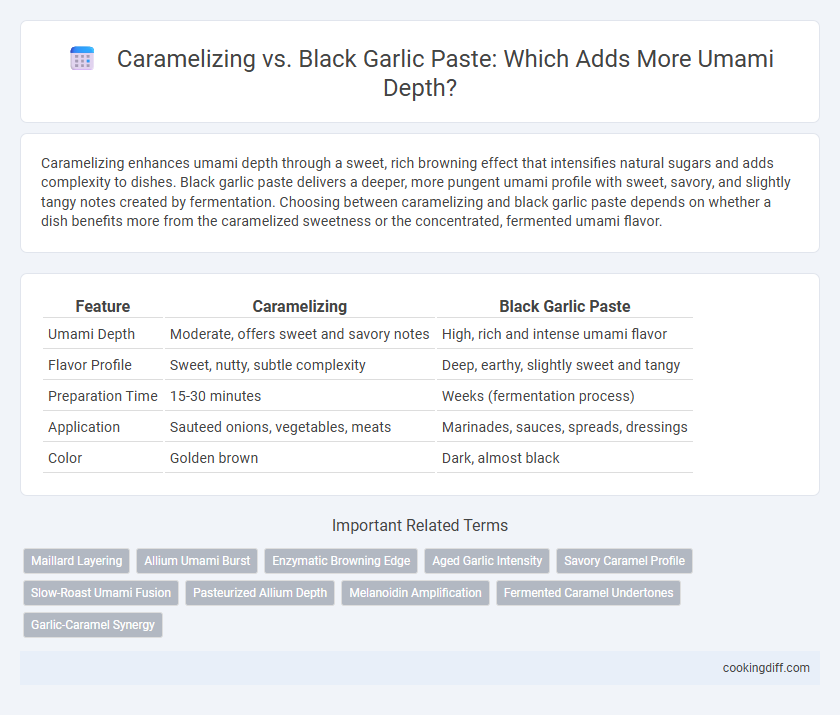 Caramelizing vs. Black Garlic Paste: Which Adds More Umami Depth?

Caramelizing enhances umami depth through a sweet, rich browning effect that intensifies natural sugars and adds complexity to dishes. Black garlic paste delivers a deeper, more pungent umami profile with sweet, savory, and slightly tangy notes created by fermentation. Choosing between caramelizing and black garlic paste depends on whether a dish benefits more from the caramelized sweetness or the concentrated, fermented umami flavor.

| Feature | Caramelizing | Black Garlic Paste |
|---|---|---|
| Umami Depth | Moderate, offers sweet and savory notes | High, rich and intense umami flavor |
| Flavor Profile | Sweet, nutty, subtle complexity | Deep, earthy, slightly sweet and tangy |
| Preparation Time | 15-30 minutes | Weeks (fermentation process) |
| Application | Sauteed onions, vegetables, meats | Marinades, sauces, spreads, dressings |
| Color | Golden brown | Dark, almost black |

Important Related Terms

Maillard Layering
Allium Umami Burst
Enzymatic Browning Edge
Aged Garlic Intensity
Savory Caramel Profile
Slow-Roast Umami Fusion
Pasteurized Allium Depth
Melanoidin Amplification
Fermented Caramel Undertones
Garlic-Caramel Synergy

cookingdiff.com