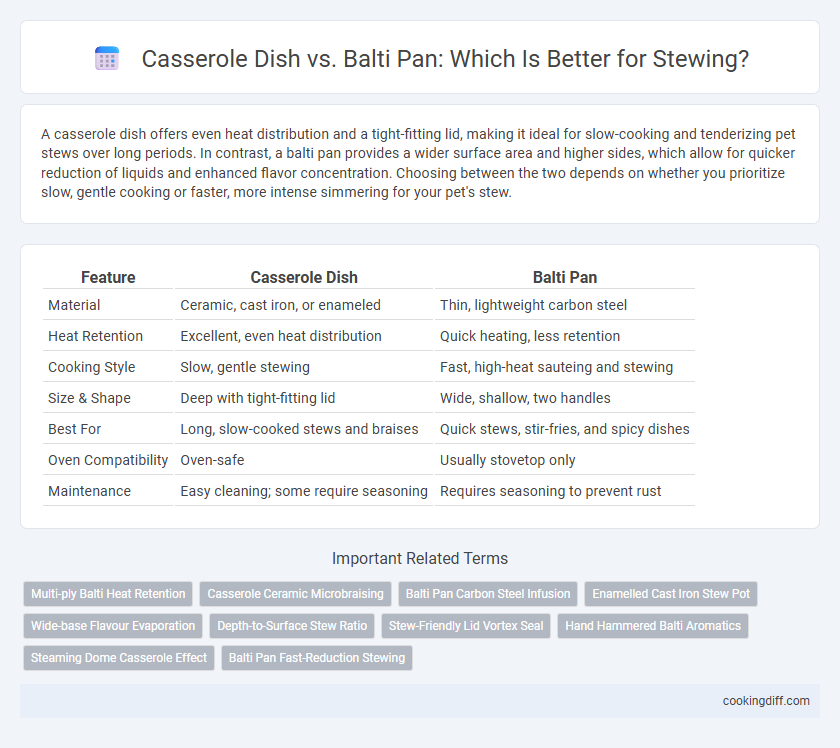 Casserole Dish vs. Balti Pan: Which Is Better for Stewing?

A casserole dish offers even heat distribution and a tight-fitting lid, making it ideal for slow-cooking and tenderizing pet stews over long periods. In contrast, a balti pan provides a wider surface area and higher sides, which allow for quicker reduction of liquids and enhanced flavor concentration. Choosing between the two depends on whether you prioritize slow, gentle cooking or faster, more intense simmering for your pet's stew.

| Feature | Casserole Dish | Balti Pan |
|---|---|---|
| Material | Ceramic, cast iron, or enameled | Thin, lightweight carbon steel |
| Heat Retention | Excellent, even heat distribution | Quick heating, less retention |
| Cooking Style | Slow, gentle stewing | Fast, high-heat sauteing and stewing |
| Size & Shape | Deep with tight-fitting lid | Wide, shallow, two handles |
| Best For | Long, slow-cooked stews and braises | Quick stews, stir-fries, and spicy dishes |
| Oven Compatibility | Oven-safe | Usually stovetop only |
| Maintenance | Easy cleaning; some require seasoning | Requires seasoning to prevent rust |

Important Related Terms

Multi-ply Balti Heat Retention
Casserole Ceramic Microbraising
Balti Pan Carbon Steel Infusion
Enamelled Cast Iron Stew Pot
Wide-base Flavour Evaporation
Depth-to-Surface Stew Ratio
Stew-Friendly Lid Vortex Seal
Hand Hammered Balti Aromatics
Steaming Dome Casserole Effect
Balti Pan Fast-Reduction Stewing

cookingdiff.com