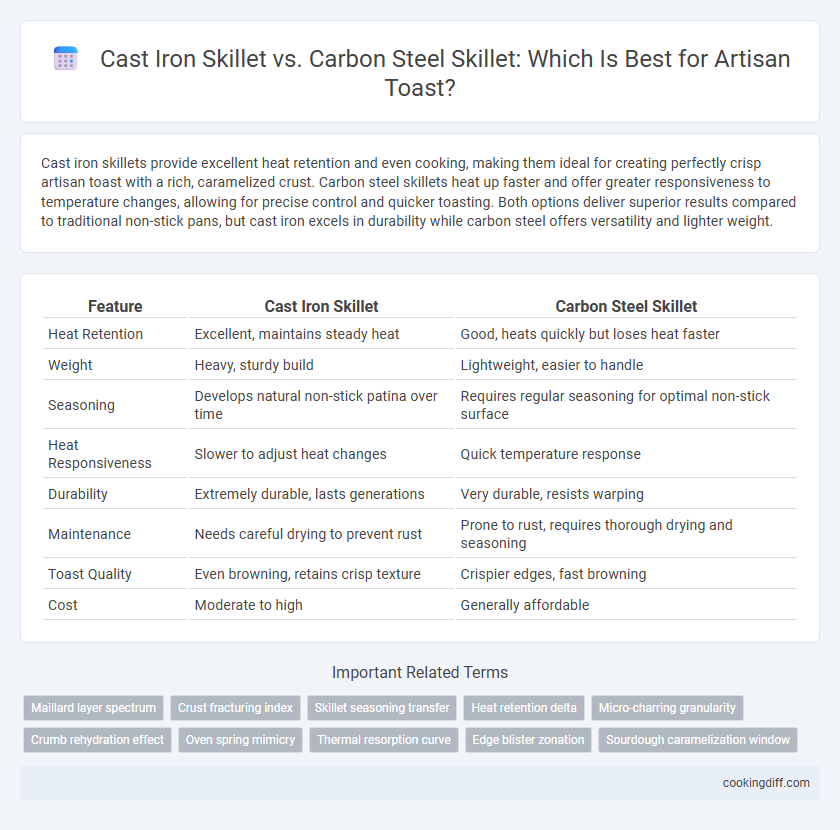 Cast Iron Skillet vs. Carbon Steel Skillet: Which Is Best for Artisan Toast?

Cast iron skillets provide excellent heat retention and even cooking, making them ideal for creating perfectly crisp artisan toast with a rich, caramelized crust. Carbon steel skillets heat up faster and offer greater responsiveness to temperature changes, allowing for precise control and quicker toasting. Both options deliver superior results compared to traditional non-stick pans, but cast iron excels in durability while carbon steel offers versatility and lighter weight.

| Feature | Cast Iron Skillet | Carbon Steel Skillet |
|---|---|---|
| Heat Retention | Excellent, maintains steady heat | Good, heats quickly but loses heat faster |
| Weight | Heavy, sturdy build | Lightweight, easier to handle |
| Seasoning | Develops natural non-stick patina over time | Requires regular seasoning for optimal non-stick surface |
| Heat Responsiveness | Slower to adjust heat changes | Quick temperature response |
| Durability | Extremely durable, lasts generations | Very durable, resists warping |
| Maintenance | Needs careful drying to prevent rust | Prone to rust, requires thorough drying and seasoning |
| Toast Quality | Even browning, retains crisp texture | Crispier edges, fast browning |
| Cost | Moderate to high | Generally affordable |

Important Related Terms

Maillard layer spectrum
Crust fracturing index
Skillet seasoning transfer
Heat retention delta
Micro-charring granularity
Crumb rehydration effect
Oven spring mimicry
Thermal resorption curve
Edge blister zonation
Sourdough caramelization window

cookingdiff.com