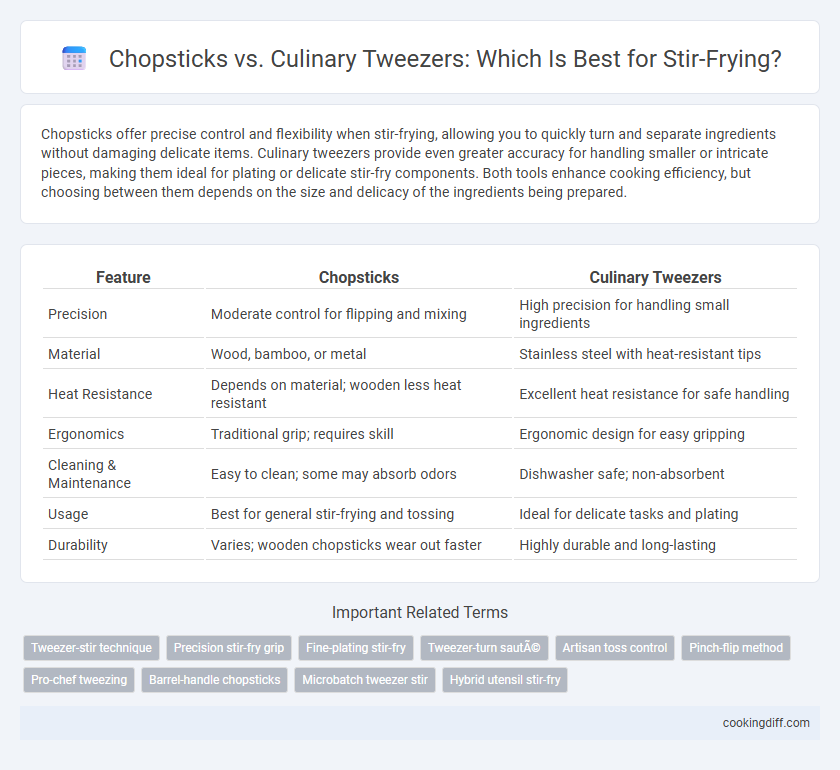 Chopsticks vs. Culinary Tweezers: Which Is Best for Stir-Frying?

Chopsticks offer precise control and flexibility when stir-frying, allowing you to quickly turn and separate ingredients without damaging delicate items. Culinary tweezers provide even greater accuracy for handling smaller or intricate pieces, making them ideal for plating or delicate stir-fry components. Both tools enhance cooking efficiency, but choosing between them depends on the size and delicacy of the ingredients being prepared.

| Feature | Chopsticks | Culinary Tweezers |
|---|---|---|
| Precision | Moderate control for flipping and mixing | High precision for handling small ingredients |
| Material | Wood, bamboo, or metal | Stainless steel with heat-resistant tips |
| Heat Resistance | Depends on material; wooden less heat resistant | Excellent heat resistance for safe handling |
| Ergonomics | Traditional grip; requires skill | Ergonomic design for easy gripping |
| Cleaning & Maintenance | Easy to clean; some may absorb odors | Dishwasher safe; non-absorbent |
| Usage | Best for general stir-frying and tossing | Ideal for delicate tasks and plating |
| Durability | Varies; wooden chopsticks wear out faster | Highly durable and long-lasting |

Important Related Terms

Tweezer-stir technique
Precision stir-fry grip
Fine-plating stir-fry
Tweezer-turn sautÃ©
Artisan toss control
Pinch-flip method
Pro-chef tweezing
Barrel-handle chopsticks
Microbatch tweezer stir
Hybrid utensil stir-fry

cookingdiff.com