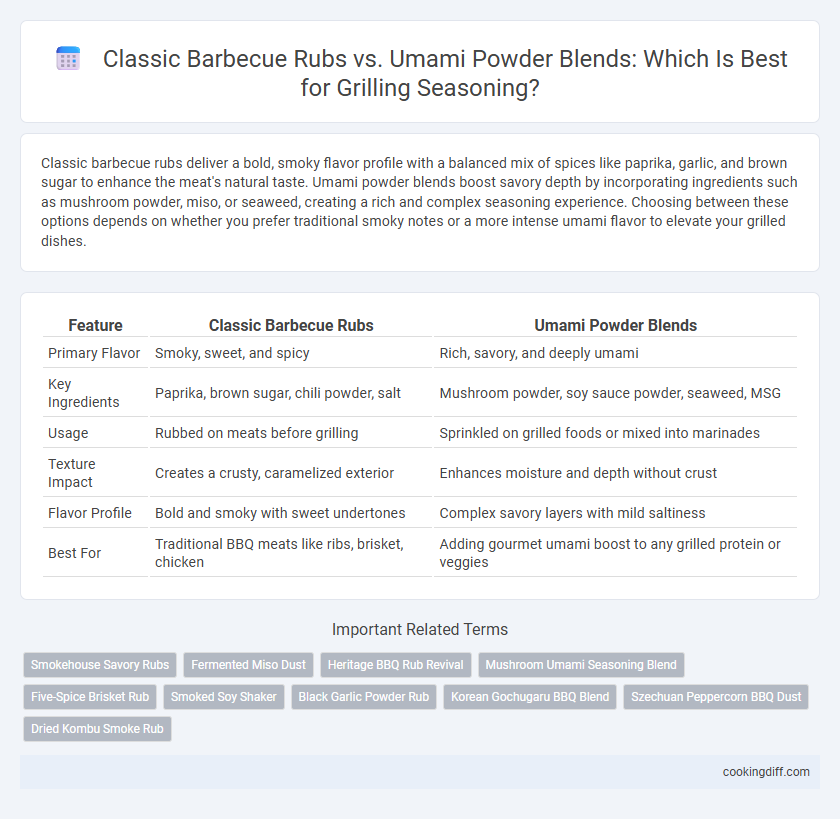 Classic Barbecue Rubs vs. Umami Powder Blends: Which Is Best for Grilling Seasoning?

Classic barbecue rubs deliver a bold, smoky flavor profile with a balanced mix of spices like paprika, garlic, and brown sugar to enhance the meat's natural taste. Umami powder blends boost savory depth by incorporating ingredients such as mushroom powder, miso, or seaweed, creating a rich and complex seasoning experience. Choosing between these options depends on whether you prefer traditional smoky notes or a more intense umami flavor to elevate your grilled dishes.

| Feature | Classic Barbecue Rubs | Umami Powder Blends |
|---|---|---|
| Primary Flavor | Smoky, sweet, and spicy | Rich, savory, and deeply umami |
| Key Ingredients | Paprika, brown sugar, chili powder, salt | Mushroom powder, soy sauce powder, seaweed, MSG |
| Usage | Rubbed on meats before grilling | Sprinkled on grilled foods or mixed into marinades |
| Texture Impact | Creates a crusty, caramelized exterior | Enhances moisture and depth without crust |
| Flavor Profile | Bold and smoky with sweet undertones | Complex savory layers with mild saltiness |
| Best For | Traditional BBQ meats like ribs, brisket, chicken | Adding gourmet umami boost to any grilled protein or veggies |

Important Related Terms

Smokehouse Savory Rubs
Fermented Miso Dust
Heritage BBQ Rub Revival
Mushroom Umami Seasoning Blend
Five-Spice Brisket Rub
Smoked Soy Shaker
Black Garlic Powder Rub
Korean Gochugaru BBQ Blend
Szechuan Peppercorn BBQ Dust
Dried Kombu Smoke Rub

cookingdiff.com