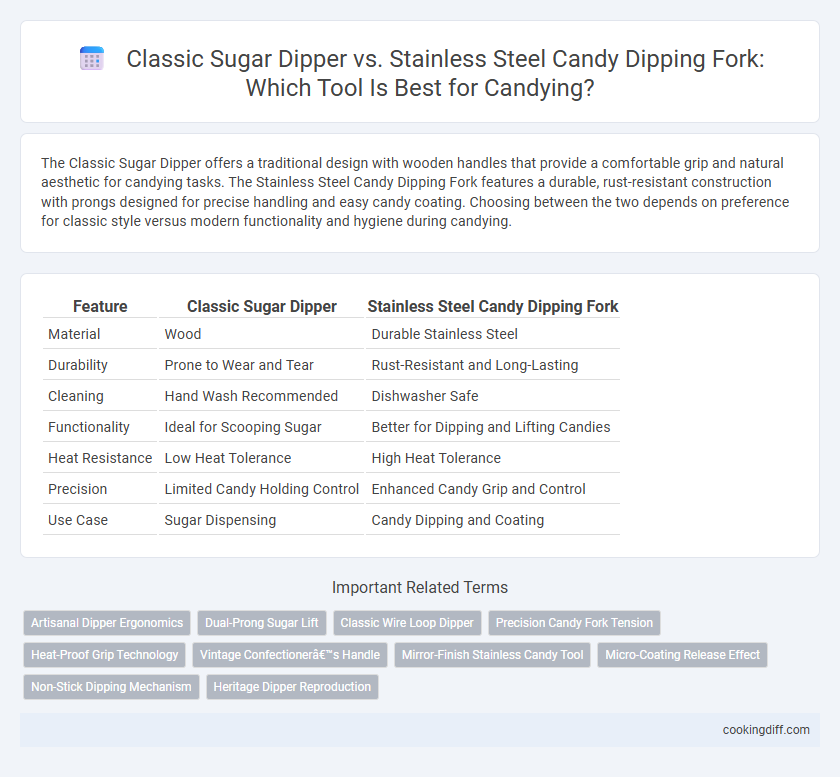 Classic Sugar Dipper vs. Stainless Steel Candy Dipping Fork: Which Tool Is Best for Candying?

The Classic Sugar Dipper offers a traditional design with wooden handles that provide a comfortable grip and natural aesthetic for candying tasks. The Stainless Steel Candy Dipping Fork features a durable, rust-resistant construction with prongs designed for precise handling and easy candy coating. Choosing between the two depends on preference for classic style versus modern functionality and hygiene during candying.

| Feature | Classic Sugar Dipper | Stainless Steel Candy Dipping Fork |
|---|---|---|
| Material | Wood | Durable Stainless Steel |
| Durability | Prone to Wear and Tear | Rust-Resistant and Long-Lasting |
| Cleaning | Hand Wash Recommended | Dishwasher Safe |
| Functionality | Ideal for Scooping Sugar | Better for Dipping and Lifting Candies |
| Heat Resistance | Low Heat Tolerance | High Heat Tolerance |
| Precision | Limited Candy Holding Control | Enhanced Candy Grip and Control |
| Use Case | Sugar Dispensing | Candy Dipping and Coating |

Important Related Terms

Artisanal Dipper Ergonomics
Dual-Prong Sugar Lift
Classic Wire Loop Dipper
Precision Candy Fork Tension
Heat-Proof Grip Technology
Vintage Confectionerâ€™s Handle
Mirror-Finish Stainless Candy Tool
Micro-Coating Release Effect
Non-Stick Dipping Mechanism
Heritage Dipper Reproduction

cookingdiff.com