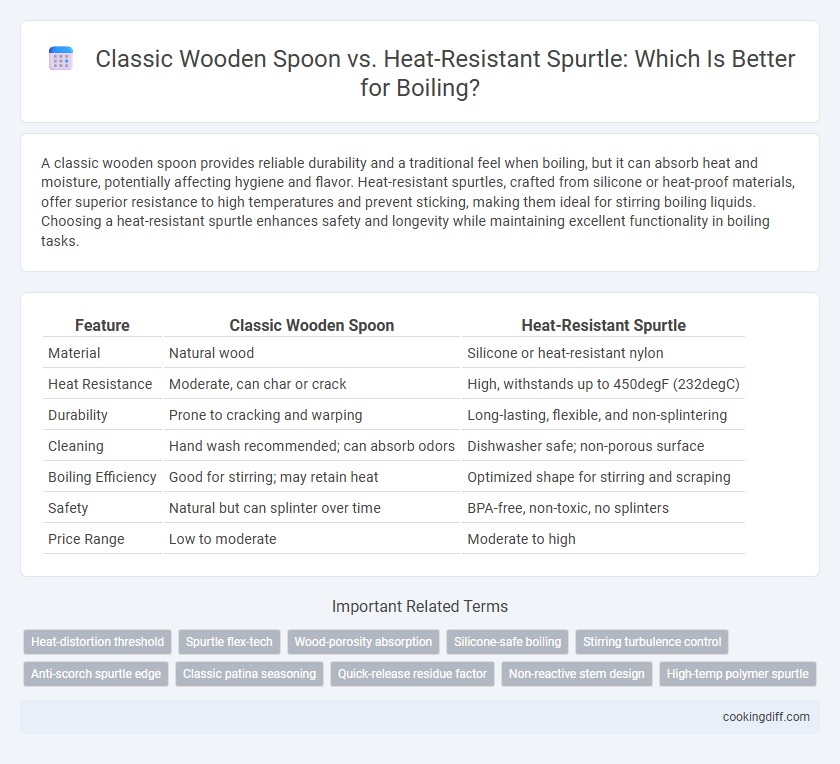 Classic Wooden Spoon vs. Heat-Resistant Spurtle: Which Is Better for Boiling?

A classic wooden spoon provides reliable durability and a traditional feel when boiling, but it can absorb heat and moisture, potentially affecting hygiene and flavor. Heat-resistant spurtles, crafted from silicone or heat-proof materials, offer superior resistance to high temperatures and prevent sticking, making them ideal for stirring boiling liquids. Choosing a heat-resistant spurtle enhances safety and longevity while maintaining excellent functionality in boiling tasks.

| Feature | Classic Wooden Spoon | Heat-Resistant Spurtle |
|---|---|---|
| Material | Natural wood | Silicone or heat-resistant nylon |
| Heat Resistance | Moderate, can char or crack | High, withstands up to 450degF (232degC) |
| Durability | Prone to cracking and warping | Long-lasting, flexible, and non-splintering |
| Cleaning | Hand wash recommended; can absorb odors | Dishwasher safe; non-porous surface |
| Boiling Efficiency | Good for stirring; may retain heat | Optimized shape for stirring and scraping |
| Safety | Natural but can splinter over time | BPA-free, non-toxic, no splinters |
| Price Range | Low to moderate | Moderate to high |

Important Related Terms

Heat-distortion threshold
Spurtle flex-tech
Wood-porosity absorption
Silicone-safe boiling
Stirring turbulence control
Anti-scorch spurtle edge
Classic patina seasoning
Quick-release residue factor
Non-reactive stem design
High-temp polymer spurtle

cookingdiff.com