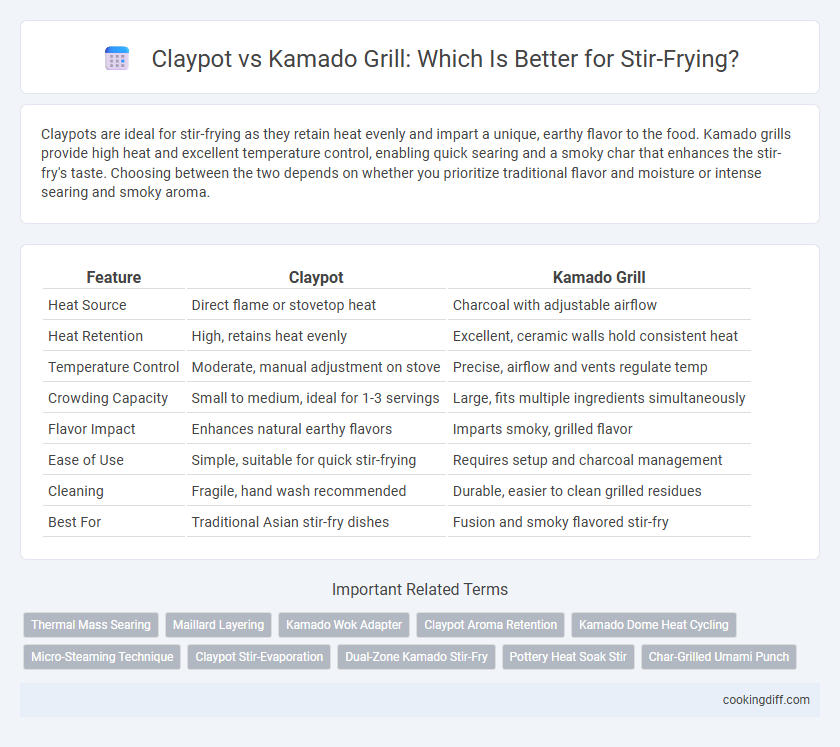 Claypot vs Kamado Grill: Which Is Better for Stir-Frying?

Claypots are ideal for stir-frying as they retain heat evenly and impart a unique, earthy flavor to the food. Kamado grills provide high heat and excellent temperature control, enabling quick searing and a smoky char that enhances the stir-fry's taste. Choosing between the two depends on whether you prioritize traditional flavor and moisture or intense searing and smoky aroma.

| Feature | Claypot | Kamado Grill |
|---|---|---|
| Heat Source | Direct flame or stovetop heat | Charcoal with adjustable airflow |
| Heat Retention | High, retains heat evenly | Excellent, ceramic walls hold consistent heat |
| Temperature Control | Moderate, manual adjustment on stove | Precise, airflow and vents regulate temp |
| Crowding Capacity | Small to medium, ideal for 1-3 servings | Large, fits multiple ingredients simultaneously |
| Flavor Impact | Enhances natural earthy flavors | Imparts smoky, grilled flavor |
| Ease of Use | Simple, suitable for quick stir-frying | Requires setup and charcoal management |
| Cleaning | Fragile, hand wash recommended | Durable, easier to clean grilled residues |
| Best For | Traditional Asian stir-fry dishes | Fusion and smoky flavored stir-fry |

Important Related Terms

Thermal Mass Searing
Maillard Layering
Kamado Wok Adapter
Claypot Aroma Retention
Kamado Dome Heat Cycling
Micro-Steaming Technique
Claypot Stir-Evaporation
Dual-Zone Kamado Stir-Fry
Pottery Heat Soak Stir
Char-Grilled Umami Punch

cookingdiff.com