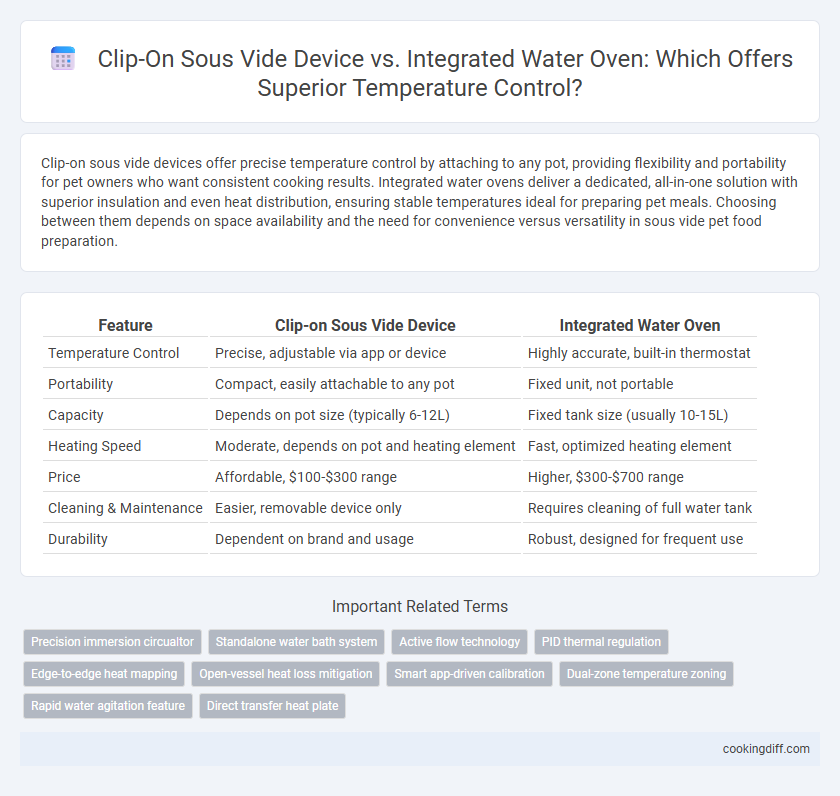 Clip-On Sous Vide Device vs. Integrated Water Oven: Which Offers Superior Temperature Control?

Clip-on sous vide devices offer precise temperature control by attaching to any pot, providing flexibility and portability for pet owners who want consistent cooking results. Integrated water ovens deliver a dedicated, all-in-one solution with superior insulation and even heat distribution, ensuring stable temperatures ideal for preparing pet meals. Choosing between them depends on space availability and the need for convenience versus versatility in sous vide pet food preparation.

| Feature | Clip-on Sous Vide Device | Integrated Water Oven |
|---|---|---|
| Temperature Control | Precise, adjustable via app or device | Highly accurate, built-in thermostat |
| Portability | Compact, easily attachable to any pot | Fixed unit, not portable |
| Capacity | Depends on pot size (typically 6-12L) | Fixed tank size (usually 10-15L) |
| Heating Speed | Moderate, depends on pot and heating element | Fast, optimized heating element |
| Price | Affordable, $100-$300 range | Higher, $300-$700 range |
| Cleaning & Maintenance | Easier, removable device only | Requires cleaning of full water tank |
| Durability | Dependent on brand and usage | Robust, designed for frequent use |

Important Related Terms

Precision immersion circualtor
Standalone water bath system
Active flow technology
PID thermal regulation
Edge-to-edge heat mapping
Open-vessel heat loss mitigation
Smart app-driven calibration
Dual-zone temperature zoning
Rapid water agitation feature
Direct transfer heat plate

cookingdiff.com