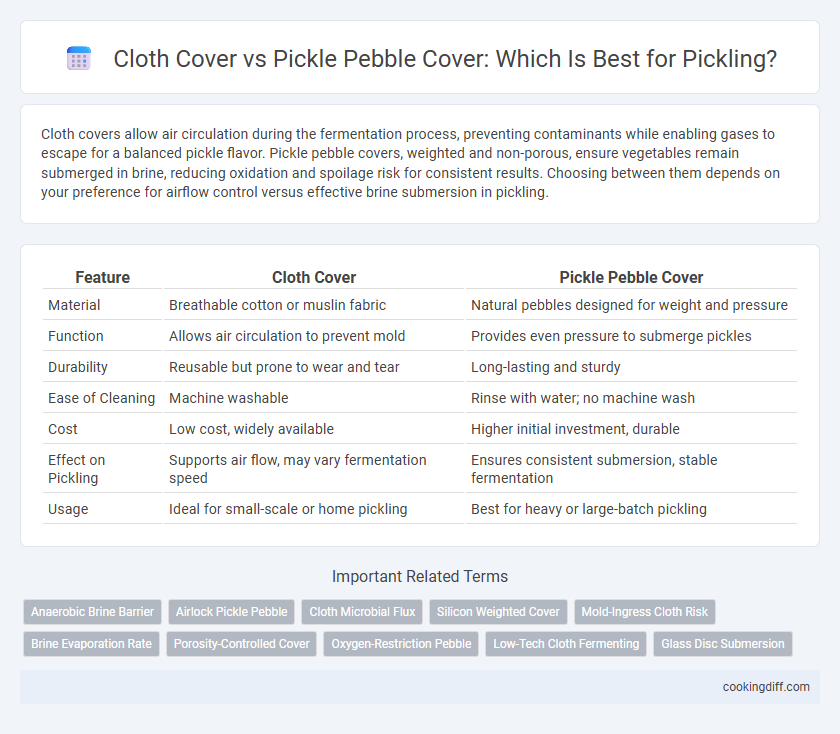 Cloth Cover vs Pickle Pebble Cover: Which Is Best for Pickling?

Cloth covers allow air circulation during the fermentation process, preventing contaminants while enabling gases to escape for a balanced pickle flavor. Pickle pebble covers, weighted and non-porous, ensure vegetables remain submerged in brine, reducing oxidation and spoilage risk for consistent results. Choosing between them depends on your preference for airflow control versus effective brine submersion in pickling.

| Feature | Cloth Cover | Pickle Pebble Cover |
|---|---|---|
| Material | Breathable cotton or muslin fabric | Natural pebbles designed for weight and pressure |
| Function | Allows air circulation to prevent mold | Provides even pressure to submerge pickles |
| Durability | Reusable but prone to wear and tear | Long-lasting and sturdy |
| Ease of Cleaning | Machine washable | Rinse with water; no machine wash |
| Cost | Low cost, widely available | Higher initial investment, durable |
| Effect on Pickling | Supports air flow, may vary fermentation speed | Ensures consistent submersion, stable fermentation |
| Usage | Ideal for small-scale or home pickling | Best for heavy or large-batch pickling |

Important Related Terms

Anaerobic Brine Barrier
Airlock Pickle Pebble
Cloth Microbial Flux
Silicon Weighted Cover
Mold-Ingress Cloth Risk
Brine Evaporation Rate
Porosity-Controlled Cover
Oxygen-Restriction Pebble
Low-Tech Cloth Fermenting
Glass Disc Submersion

cookingdiff.com