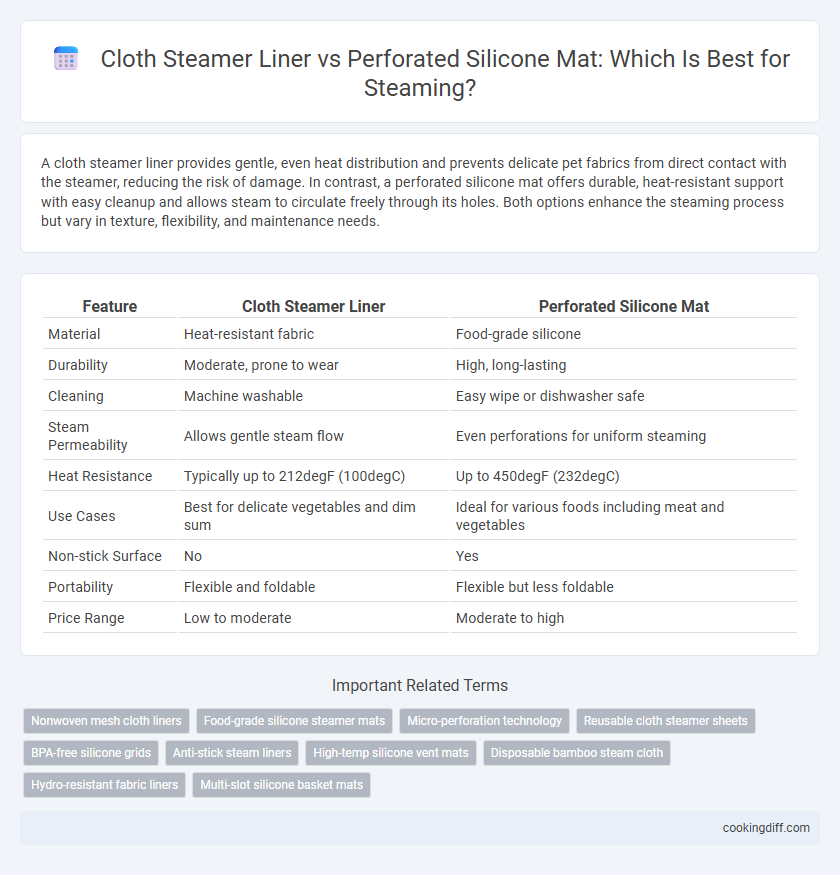 Cloth Steamer Liner vs Perforated Silicone Mat: Which Is Best for Steaming?

A cloth steamer liner provides gentle, even heat distribution and prevents delicate pet fabrics from direct contact with the steamer, reducing the risk of damage. In contrast, a perforated silicone mat offers durable, heat-resistant support with easy cleanup and allows steam to circulate freely through its holes. Both options enhance the steaming process but vary in texture, flexibility, and maintenance needs.

| Feature | Cloth Steamer Liner | Perforated Silicone Mat |
|---|---|---|
| Material | Heat-resistant fabric | Food-grade silicone |
| Durability | Moderate, prone to wear | High, long-lasting |
| Cleaning | Machine washable | Easy wipe or dishwasher safe |
| Steam Permeability | Allows gentle steam flow | Even perforations for uniform steaming |
| Heat Resistance | Typically up to 212degF (100degC) | Up to 450degF (232degC) |
| Use Cases | Best for delicate vegetables and dim sum | Ideal for various foods including meat and vegetables |
| Non-stick Surface | No | Yes |
| Portability | Flexible and foldable | Flexible but less foldable |
| Price Range | Low to moderate | Moderate to high |

Important Related Terms

Nonwoven mesh cloth liners
Food-grade silicone steamer mats
Micro-perforation technology
Reusable cloth steamer sheets
BPA-free silicone grids
Anti-stick steam liners
High-temp silicone vent mats
Disposable bamboo steam cloth
Hydro-resistant fabric liners
Multi-slot silicone basket mats

cookingdiff.com