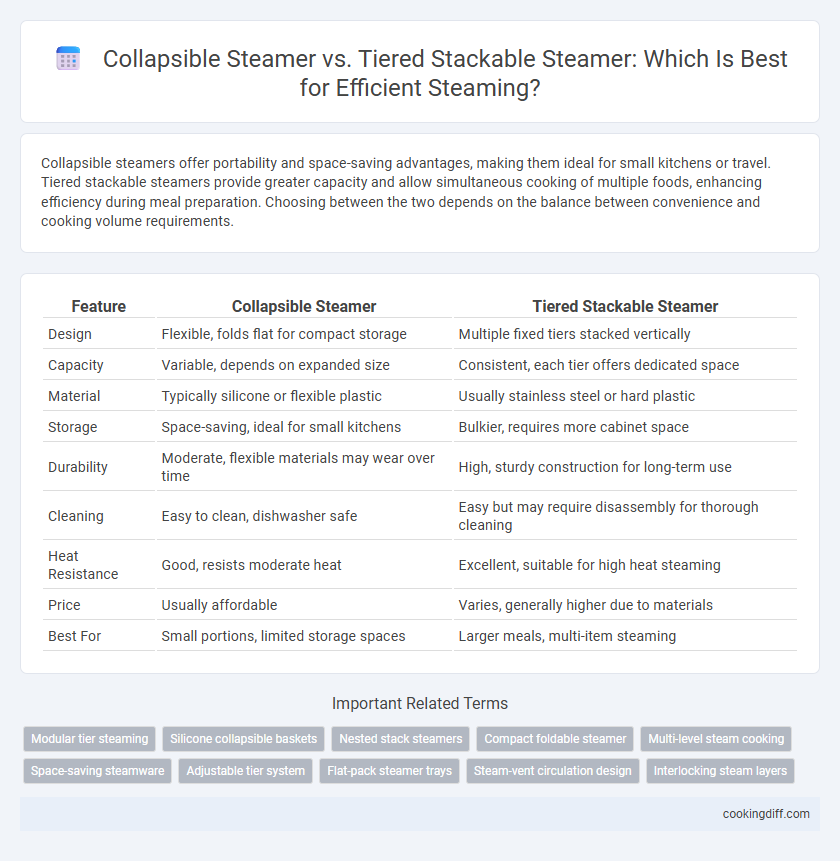 Collapsible Steamer vs. Tiered Stackable Steamer: Which Is Best for Efficient Steaming?

Collapsible steamers offer portability and space-saving advantages, making them ideal for small kitchens or travel. Tiered stackable steamers provide greater capacity and allow simultaneous cooking of multiple foods, enhancing efficiency during meal preparation. Choosing between the two depends on the balance between convenience and cooking volume requirements.

| Feature | Collapsible Steamer | Tiered Stackable Steamer |
|---|---|---|
| Design | Flexible, folds flat for compact storage | Multiple fixed tiers stacked vertically |
| Capacity | Variable, depends on expanded size | Consistent, each tier offers dedicated space |
| Material | Typically silicone or flexible plastic | Usually stainless steel or hard plastic |
| Storage | Space-saving, ideal for small kitchens | Bulkier, requires more cabinet space |
| Durability | Moderate, flexible materials may wear over time | High, sturdy construction for long-term use |
| Cleaning | Easy to clean, dishwasher safe | Easy but may require disassembly for thorough cleaning |
| Heat Resistance | Good, resists moderate heat | Excellent, suitable for high heat steaming |
| Price | Usually affordable | Varies, generally higher due to materials |
| Best For | Small portions, limited storage spaces | Larger meals, multi-item steaming |

Important Related Terms

Modular tier steaming
Silicone collapsible baskets
Nested stack steamers
Compact foldable steamer
Multi-level steam cooking
Space-saving steamware
Adjustable tier system
Flat-pack steamer trays
Steam-vent circulation design
Interlocking steam layers

cookingdiff.com