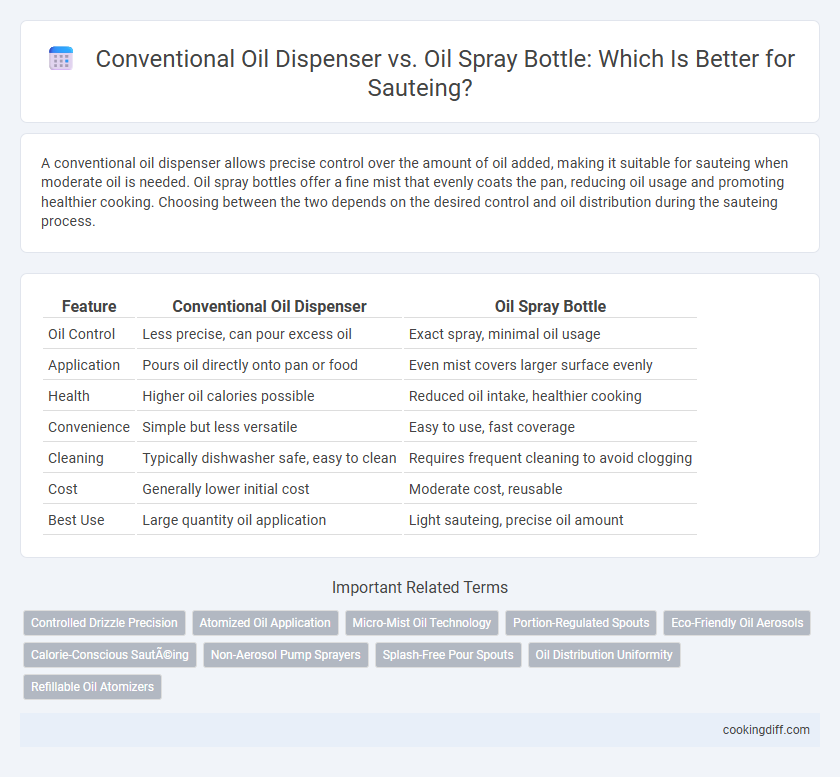 Conventional Oil Dispenser vs. Oil Spray Bottle: Which Is Better for Sauteing?

A conventional oil dispenser allows precise control over the amount of oil added, making it suitable for sauteing when moderate oil is needed. Oil spray bottles offer a fine mist that evenly coats the pan, reducing oil usage and promoting healthier cooking. Choosing between the two depends on the desired control and oil distribution during the sauteing process.

| Feature | Conventional Oil Dispenser | Oil Spray Bottle |
|---|---|---|
| Oil Control | Less precise, can pour excess oil | Exact spray, minimal oil usage |
| Application | Pours oil directly onto pan or food | Even mist covers larger surface evenly |
| Health | Higher oil calories possible | Reduced oil intake, healthier cooking |
| Convenience | Simple but less versatile | Easy to use, fast coverage |
| Cleaning | Typically dishwasher safe, easy to clean | Requires frequent cleaning to avoid clogging |
| Cost | Generally lower initial cost | Moderate cost, reusable |
| Best Use | Large quantity oil application | Light sauteing, precise oil amount |

Important Related Terms

Controlled Drizzle Precision
Atomized Oil Application
Micro-Mist Oil Technology
Portion-Regulated Spouts
Eco-Friendly Oil Aerosols
Calorie-Conscious SautÃ©ing
Non-Aerosol Pump Sprayers
Splash-Free Pour Spouts
Oil Distribution Uniformity
Refillable Oil Atomizers

cookingdiff.com