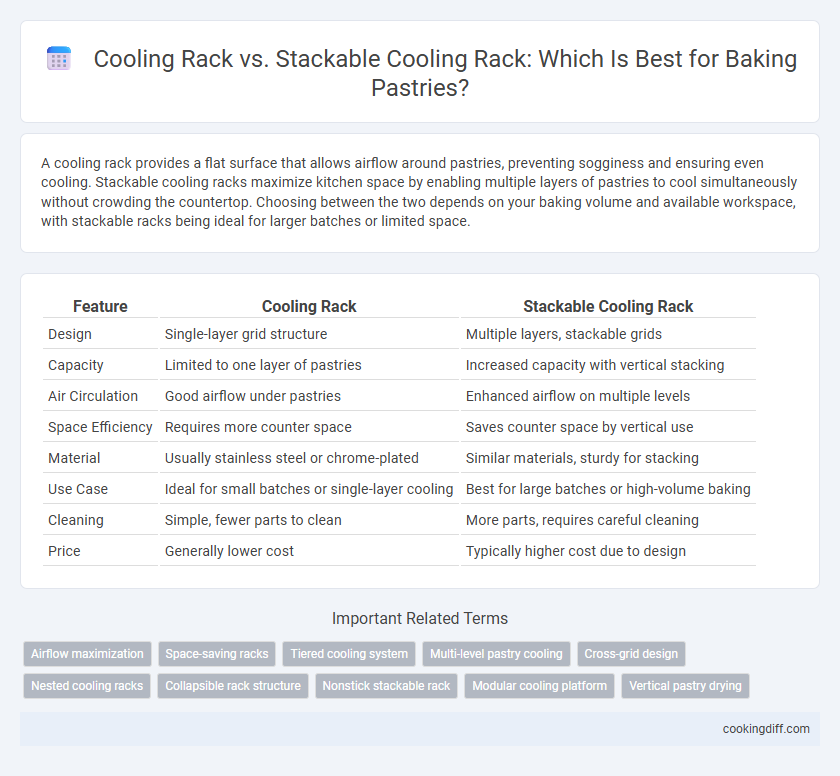 Cooling Rack vs. Stackable Cooling Rack: Which Is Best for Baking Pastries?

A cooling rack provides a flat surface that allows airflow around pastries, preventing sogginess and ensuring even cooling. Stackable cooling racks maximize kitchen space by enabling multiple layers of pastries to cool simultaneously without crowding the countertop. Choosing between the two depends on your baking volume and available workspace, with stackable racks being ideal for larger batches or limited space.

| Feature | Cooling Rack | Stackable Cooling Rack |
|---|---|---|
| Design | Single-layer grid structure | Multiple layers, stackable grids |
| Capacity | Limited to one layer of pastries | Increased capacity with vertical stacking |
| Air Circulation | Good airflow under pastries | Enhanced airflow on multiple levels |
| Space Efficiency | Requires more counter space | Saves counter space by vertical use |
| Material | Usually stainless steel or chrome-plated | Similar materials, sturdy for stacking |
| Use Case | Ideal for small batches or single-layer cooling | Best for large batches or high-volume baking |
| Cleaning | Simple, fewer parts to clean | More parts, requires careful cleaning |
| Price | Generally lower cost | Typically higher cost due to design |

Important Related Terms

Airflow maximization
Space-saving racks
Tiered cooling system
Multi-level pastry cooling
Cross-grid design
Nested cooling racks
Collapsible rack structure
Nonstick stackable rack
Modular cooling platform
Vertical pastry drying

cookingdiff.com