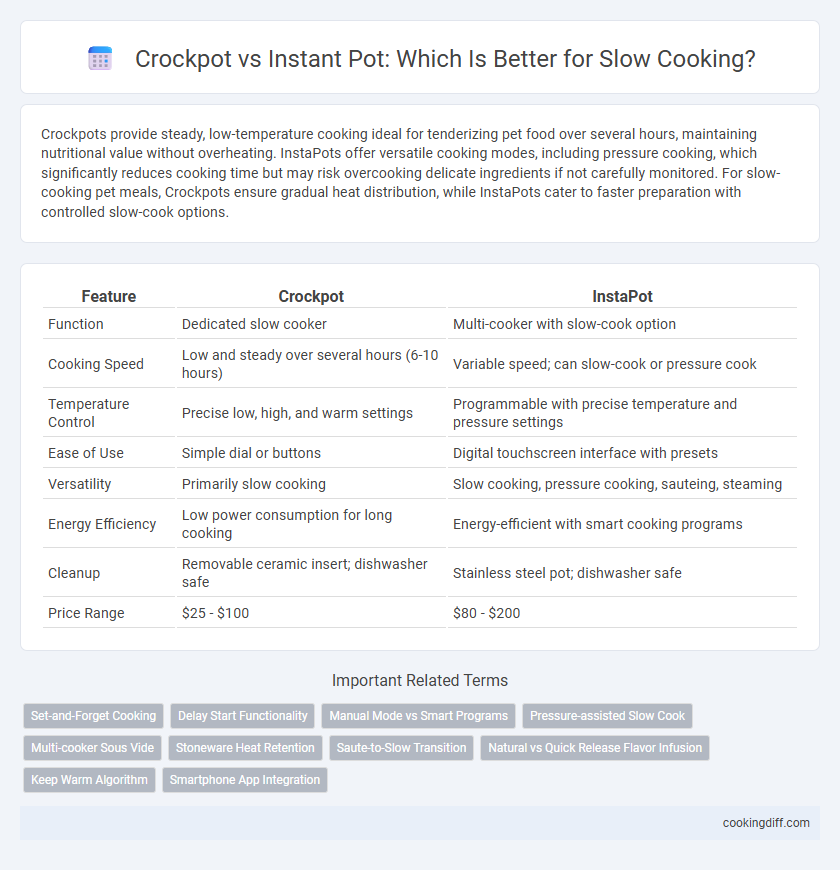 Crockpot vs Instant Pot: Which Is Better for Slow Cooking?

Crockpots provide steady, low-temperature cooking ideal for tenderizing pet food over several hours, maintaining nutritional value without overheating. InstaPots offer versatile cooking modes, including pressure cooking, which significantly reduces cooking time but may risk overcooking delicate ingredients if not carefully monitored. For slow-cooking pet meals, Crockpots ensure gradual heat distribution, while InstaPots cater to faster preparation with controlled slow-cook options.

| Feature | Crockpot | InstaPot |
|---|---|---|
| Function | Dedicated slow cooker | Multi-cooker with slow-cook option |
| Cooking Speed | Low and steady over several hours (6-10 hours) | Variable speed; can slow-cook or pressure cook |
| Temperature Control | Precise low, high, and warm settings | Programmable with precise temperature and pressure settings |
| Ease of Use | Simple dial or buttons | Digital touchscreen interface with presets |
| Versatility | Primarily slow cooking | Slow cooking, pressure cooking, sauteing, steaming |
| Energy Efficiency | Low power consumption for long cooking | Energy-efficient with smart cooking programs |
| Cleanup | Removable ceramic insert; dishwasher safe | Stainless steel pot; dishwasher safe |
| Price Range | \$25 - \$100 | \$80 - \$200 |

Important Related Terms

Set-and-Forget Cooking
Delay Start Functionality
Manual Mode vs Smart Programs
Pressure-assisted Slow Cook
Multi-cooker Sous Vide
Stoneware Heat Retention
Saute-to-Slow Transition
Natural vs Quick Release Flavor Infusion
Keep Warm Algorithm
Smartphone App Integration

cookingdiff.com