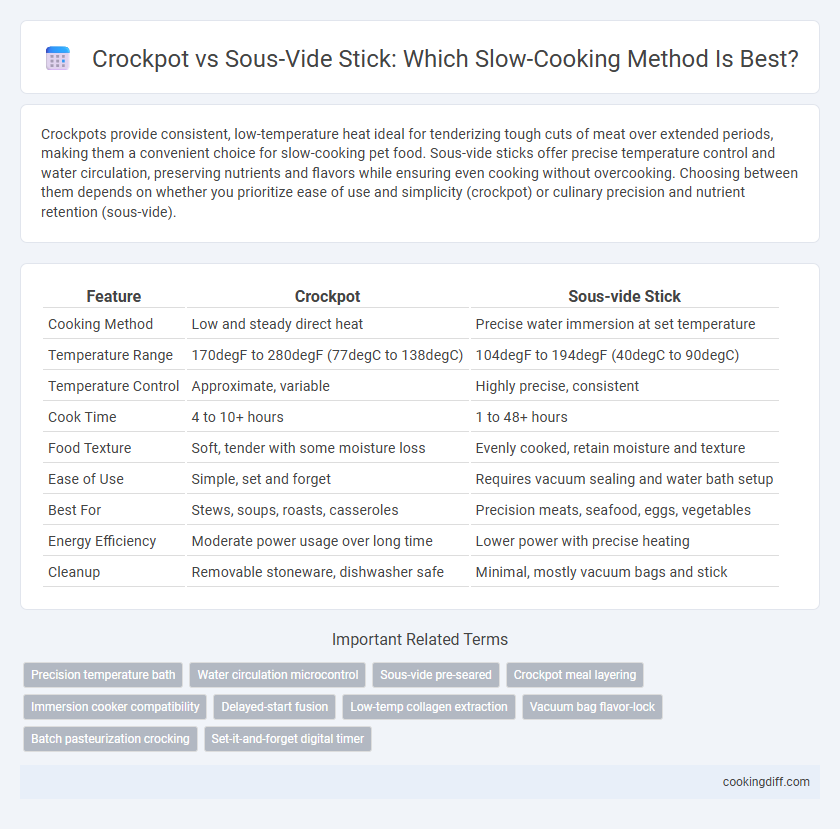 Crockpot vs Sous-Vide Stick: Which Slow-Cooking Method Is Best?

Crockpots provide consistent, low-temperature heat ideal for tenderizing tough cuts of meat over extended periods, making them a convenient choice for slow-cooking pet food. Sous-vide sticks offer precise temperature control and water circulation, preserving nutrients and flavors while ensuring even cooking without overcooking. Choosing between them depends on whether you prioritize ease of use and simplicity (crockpot) or culinary precision and nutrient retention (sous-vide).

| Feature | Crockpot | Sous-vide Stick |
|---|---|---|
| Cooking Method | Low and steady direct heat | Precise water immersion at set temperature |
| Temperature Range | 170degF to 280degF (77degC to 138degC) | 104degF to 194degF (40degC to 90degC) |
| Temperature Control | Approximate, variable | Highly precise, consistent |
| Cook Time | 4 to 10+ hours | 1 to 48+ hours |
| Food Texture | Soft, tender with some moisture loss | Evenly cooked, retain moisture and texture |
| Ease of Use | Simple, set and forget | Requires vacuum sealing and water bath setup |
| Best For | Stews, soups, roasts, casseroles | Precision meats, seafood, eggs, vegetables |
| Energy Efficiency | Moderate power usage over long time | Lower power with precise heating |
| Cleanup | Removable stoneware, dishwasher safe | Minimal, mostly vacuum bags and stick |

Important Related Terms

Precision temperature bath
Water circulation microcontrol
Sous-vide pre-seared
Crockpot meal layering
Immersion cooker compatibility
Delayed-start fusion
Low-temp collagen extraction
Vacuum bag flavor-lock
Batch pasteurization crocking
Set-it-and-forget digital timer

cookingdiff.com