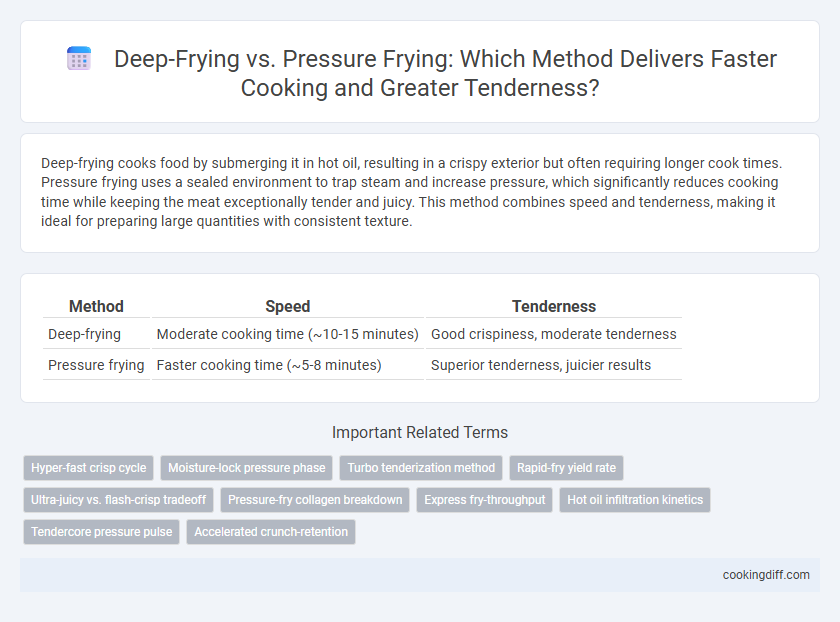 Deep-Frying vs. Pressure Frying: Which Method Delivers Faster Cooking and Greater Tenderness?

Deep-frying cooks food by submerging it in hot oil, resulting in a crispy exterior but often requiring longer cook times. Pressure frying uses a sealed environment to trap steam and increase pressure, which significantly reduces cooking time while keeping the meat exceptionally tender and juicy. This method combines speed and tenderness, making it ideal for preparing large quantities with consistent texture.

| Method | Speed | Tenderness |
|---|---|---|
| Deep-frying | Moderate cooking time (~10-15 minutes) | Good crispiness, moderate tenderness |
| Pressure frying | Faster cooking time (~5-8 minutes) | Superior tenderness, juicier results |

Important Related Terms

Hyper-fast crisp cycle
Moisture-lock pressure phase
Turbo tenderization method
Rapid-fry yield rate
Ultra-juicy vs. flash-crisp tradeoff
Pressure-fry collagen breakdown
Express fry-throughput
Hot oil infiltration kinetics
Tendercore pressure pulse
Accelerated crunch-retention

cookingdiff.com