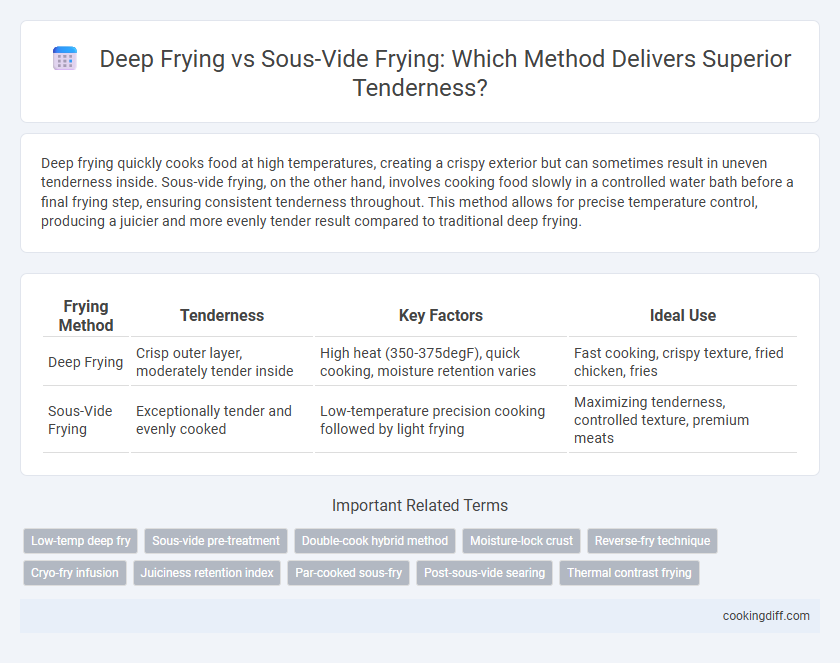 Deep Frying vs Sous-Vide Frying: Which Method Delivers Superior Tenderness?

Deep frying quickly cooks food at high temperatures, creating a crispy exterior but can sometimes result in uneven tenderness inside. Sous-vide frying, on the other hand, involves cooking food slowly in a controlled water bath before a final frying step, ensuring consistent tenderness throughout. This method allows for precise temperature control, producing a juicier and more evenly tender result compared to traditional deep frying.

| Frying Method | Tenderness | Key Factors | Ideal Use |
|---|---|---|---|
| Deep Frying | Crisp outer layer, moderately tender inside | High heat (350-375degF), quick cooking, moisture retention varies | Fast cooking, crispy texture, fried chicken, fries |
| Sous-Vide Frying | Exceptionally tender and evenly cooked | Low-temperature precision cooking followed by light frying | Maximizing tenderness, controlled texture, premium meats |

Important Related Terms

Low-temp deep fry
Sous-vide pre-treatment
Double-cook hybrid method
Moisture-lock crust
Reverse-fry technique
Cryo-fry infusion
Juiciness retention index
Par-cooked sous-fry
Post-sous-vide searing
Thermal contrast frying

cookingdiff.com