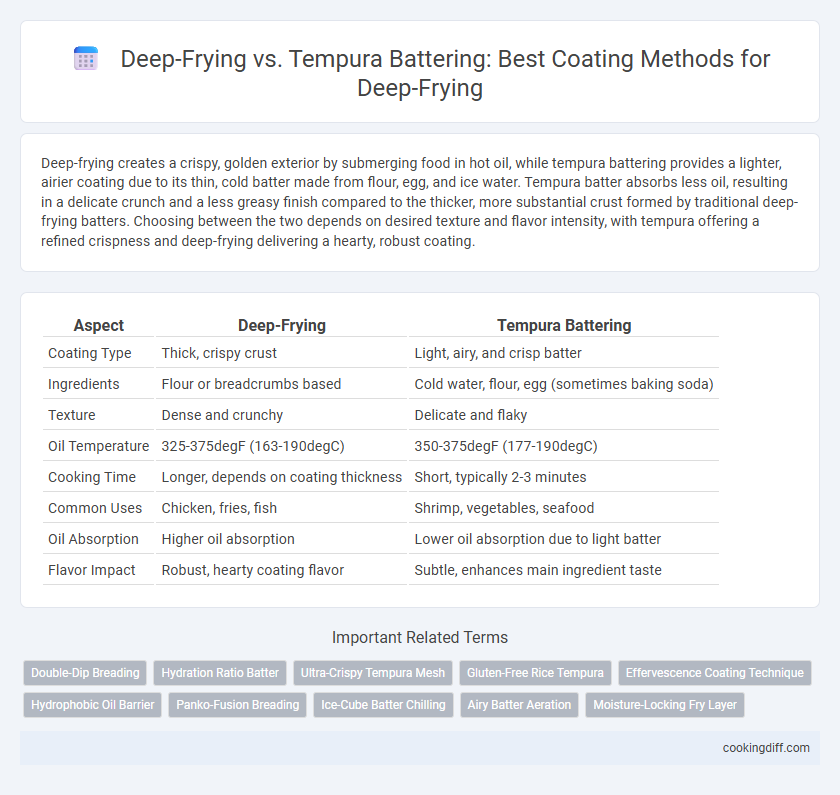 Deep-Frying vs. Tempura Battering: Best Coating Methods for Deep-Frying

Deep-frying creates a crispy, golden exterior by submerging food in hot oil, while tempura battering provides a lighter, airier coating due to its thin, cold batter made from flour, egg, and ice water. Tempura batter absorbs less oil, resulting in a delicate crunch and a less greasy finish compared to the thicker, more substantial crust formed by traditional deep-frying batters. Choosing between the two depends on desired texture and flavor intensity, with tempura offering a refined crispness and deep-frying delivering a hearty, robust coating.

| Aspect | Deep-Frying | Tempura Battering |
|---|---|---|
| Coating Type | Thick, crispy crust | Light, airy, and crisp batter |
| Ingredients | Flour or breadcrumbs based | Cold water, flour, egg (sometimes baking soda) |
| Texture | Dense and crunchy | Delicate and flaky |
| Oil Temperature | 325-375degF (163-190degC) | 350-375degF (177-190degC) |
| Cooking Time | Longer, depends on coating thickness | Short, typically 2-3 minutes |
| Common Uses | Chicken, fries, fish | Shrimp, vegetables, seafood |
| Oil Absorption | Higher oil absorption | Lower oil absorption due to light batter |
| Flavor Impact | Robust, hearty coating flavor | Subtle, enhances main ingredient taste |

Important Related Terms

Double-Dip Breading
Hydration Ratio Batter
Ultra-Crispy Tempura Mesh
Gluten-Free Rice Tempura
Effervescence Coating Technique
Hydrophobic Oil Barrier
Panko-Fusion Breading
Ice-Cube Batter Chilling
Airy Batter Aeration
Moisture-Locking Fry Layer

cookingdiff.com