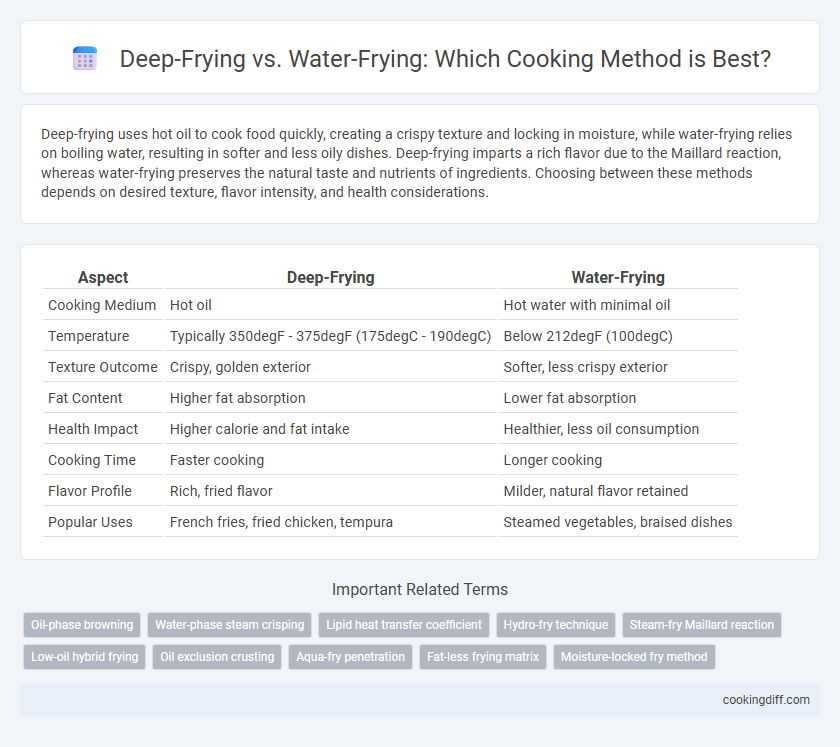 Deep-Frying vs. Water-Frying: Which Cooking Method is Best?

Deep-frying uses hot oil to cook food quickly, creating a crispy texture and locking in moisture, while water-frying relies on boiling water, resulting in softer and less oily dishes. Deep-frying imparts a rich flavor due to the Maillard reaction, whereas water-frying preserves the natural taste and nutrients of ingredients. Choosing between these methods depends on desired texture, flavor intensity, and health considerations.

| Aspect | Deep-Frying | Water-Frying |
|---|---|---|
| Cooking Medium | Hot oil | Hot water with minimal oil |
| Temperature | Typically 350degF - 375degF (175degC - 190degC) | Below 212degF (100degC) |
| Texture Outcome | Crispy, golden exterior | Softer, less crispy exterior |
| Fat Content | Higher fat absorption | Lower fat absorption |
| Health Impact | Higher calorie and fat intake | Healthier, less oil consumption |
| Cooking Time | Faster cooking | Longer cooking |
| Flavor Profile | Rich, fried flavor | Milder, natural flavor retained |
| Popular Uses | French fries, fried chicken, tempura | Steamed vegetables, braised dishes |

Important Related Terms

Oil-phase browning
Water-phase steam crisping
Lipid heat transfer coefficient
Hydro-fry technique
Steam-fry Maillard reaction
Low-oil hybrid frying
Oil exclusion crusting
Aqua-fry penetration
Fat-less frying matrix
Moisture-locked fry method

cookingdiff.com