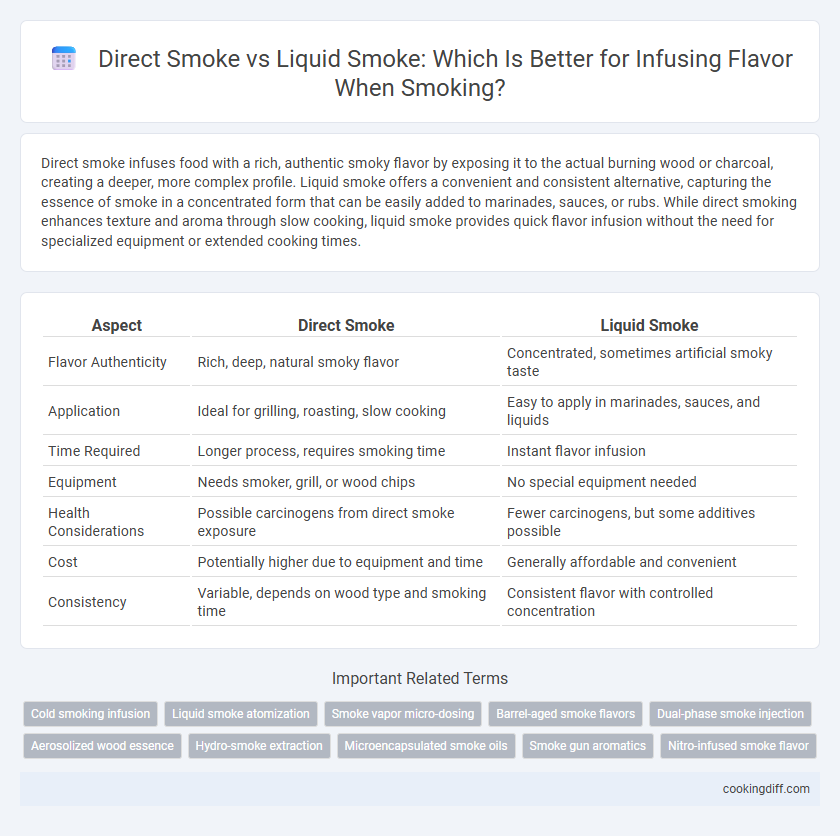 Direct Smoke vs Liquid Smoke: Which Is Better for Infusing Flavor When Smoking?

Direct smoke infuses food with a rich, authentic smoky flavor by exposing it to the actual burning wood or charcoal, creating a deeper, more complex profile. Liquid smoke offers a convenient and consistent alternative, capturing the essence of smoke in a concentrated form that can be easily added to marinades, sauces, or rubs. While direct smoking enhances texture and aroma through slow cooking, liquid smoke provides quick flavor infusion without the need for specialized equipment or extended cooking times.

| Aspect | Direct Smoke | Liquid Smoke |
|---|---|---|
| Flavor Authenticity | Rich, deep, natural smoky flavor | Concentrated, sometimes artificial smoky taste |
| Application | Ideal for grilling, roasting, slow cooking | Easy to apply in marinades, sauces, and liquids |
| Time Required | Longer process, requires smoking time | Instant flavor infusion |
| Equipment | Needs smoker, grill, or wood chips | No special equipment needed |
| Health Considerations | Possible carcinogens from direct smoke exposure | Fewer carcinogens, but some additives possible |
| Cost | Potentially higher due to equipment and time | Generally affordable and convenient |
| Consistency | Variable, depends on wood type and smoking time | Consistent flavor with controlled concentration |

Important Related Terms

Cold smoking infusion
Liquid smoke atomization
Smoke vapor micro-dosing
Barrel-aged smoke flavors
Dual-phase smoke injection
Aerosolized wood essence
Hydro-smoke extraction
Microencapsulated smoke oils
Smoke gun aromatics
Nitro-infused smoke flavor

cookingdiff.com