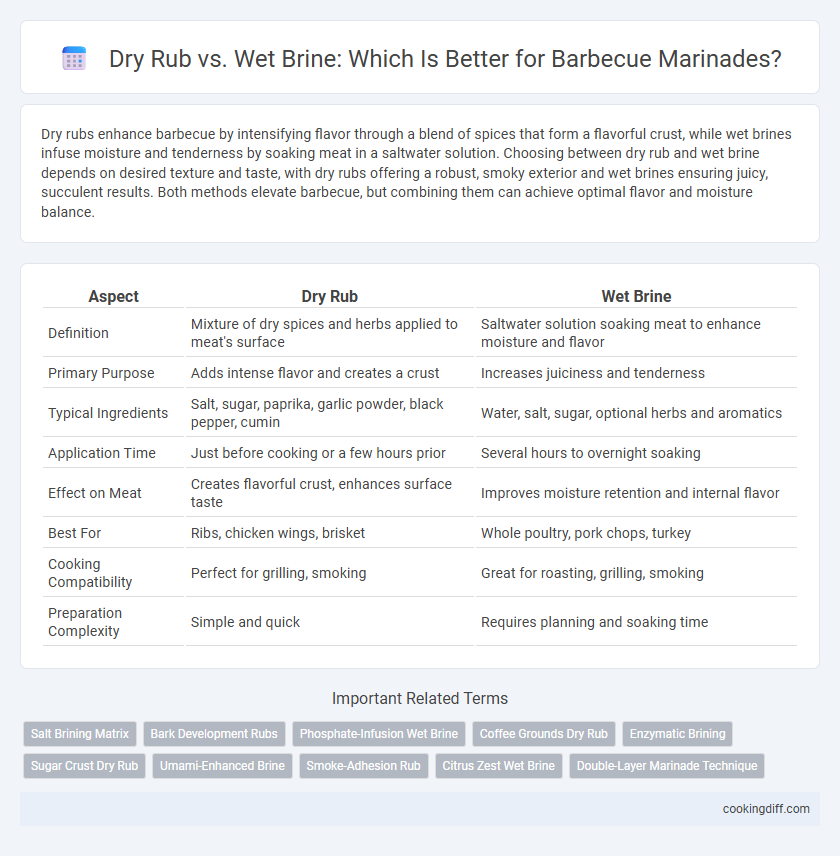 Dry Rub vs. Wet Brine: Which Is Better for Barbecue Marinades?

Dry rubs enhance barbecue by intensifying flavor through a blend of spices that form a flavorful crust, while wet brines infuse moisture and tenderness by soaking meat in a saltwater solution. Choosing between dry rub and wet brine depends on desired texture and taste, with dry rubs offering a robust, smoky exterior and wet brines ensuring juicy, succulent results. Both methods elevate barbecue, but combining them can achieve optimal flavor and moisture balance.

| Aspect | Dry Rub | Wet Brine |
|---|---|---|
| Definition | Mixture of dry spices and herbs applied to meat's surface | Saltwater solution soaking meat to enhance moisture and flavor |
| Primary Purpose | Adds intense flavor and creates a crust | Increases juiciness and tenderness |
| Typical Ingredients | Salt, sugar, paprika, garlic powder, black pepper, cumin | Water, salt, sugar, optional herbs and aromatics |
| Application Time | Just before cooking or a few hours prior | Several hours to overnight soaking |
| Effect on Meat | Creates flavorful crust, enhances surface taste | Improves moisture retention and internal flavor |
| Best For | Ribs, chicken wings, brisket | Whole poultry, pork chops, turkey |
| Cooking Compatibility | Perfect for grilling, smoking | Great for roasting, grilling, smoking |
| Preparation Complexity | Simple and quick | Requires planning and soaking time |

Important Related Terms

Salt Brining Matrix
Bark Development Rubs
Phosphate-Infusion Wet Brine
Coffee Grounds Dry Rub
Enzymatic Brining
Sugar Crust Dry Rub
Umami-Enhanced Brine
Smoke-Adhesion Rub
Citrus Zest Wet Brine
Double-Layer Marinade Technique

cookingdiff.com