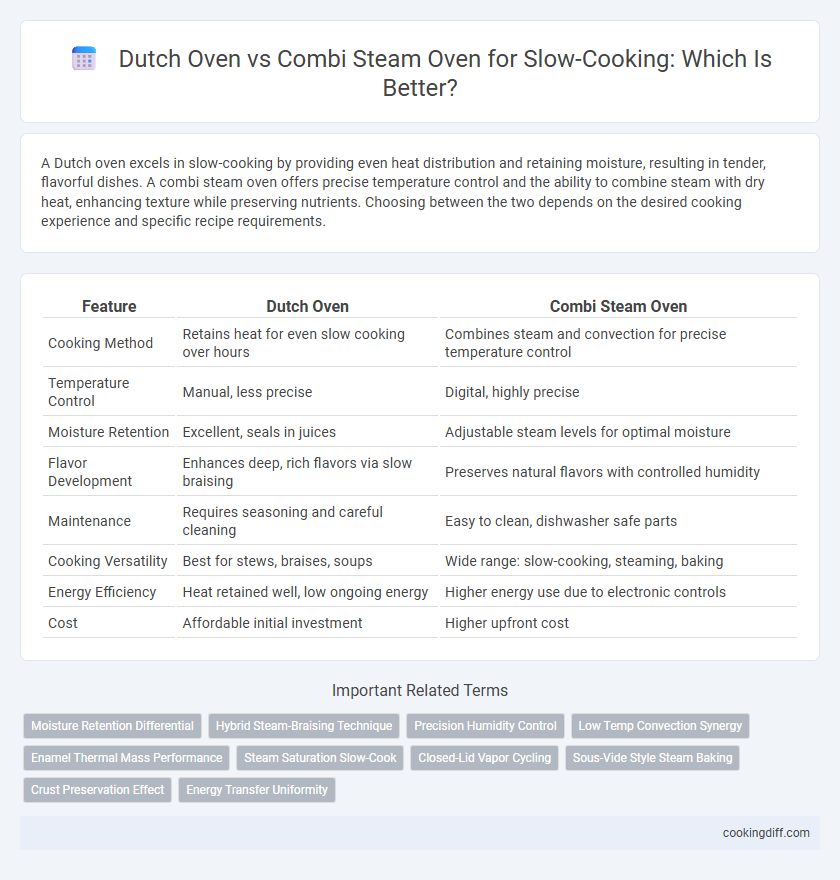 Dutch Oven vs Combi Steam Oven for Slow-Cooking: Which Is Better?

A Dutch oven excels in slow-cooking by providing even heat distribution and retaining moisture, resulting in tender, flavorful dishes. A combi steam oven offers precise temperature control and the ability to combine steam with dry heat, enhancing texture while preserving nutrients. Choosing between the two depends on the desired cooking experience and specific recipe requirements.

| Feature | Dutch Oven | Combi Steam Oven |
|---|---|---|
| Cooking Method | Retains heat for even slow cooking over hours | Combines steam and convection for precise temperature control |
| Temperature Control | Manual, less precise | Digital, highly precise |
| Moisture Retention | Excellent, seals in juices | Adjustable steam levels for optimal moisture |
| Flavor Development | Enhances deep, rich flavors via slow braising | Preserves natural flavors with controlled humidity |
| Maintenance | Requires seasoning and careful cleaning | Easy to clean, dishwasher safe parts |
| Cooking Versatility | Best for stews, braises, soups | Wide range: slow-cooking, steaming, baking |
| Energy Efficiency | Heat retained well, low ongoing energy | Higher energy use due to electronic controls |
| Cost | Affordable initial investment | Higher upfront cost |

Important Related Terms

Moisture Retention Differential
Hybrid Steam-Braising Technique
Precision Humidity Control
Low Temp Convection Synergy
Enamel Thermal Mass Performance
Steam Saturation Slow-Cook
Closed-Lid Vapor Cycling
Sous-Vide Style Steam Baking
Crust Preservation Effect
Energy Transfer Uniformity

cookingdiff.com