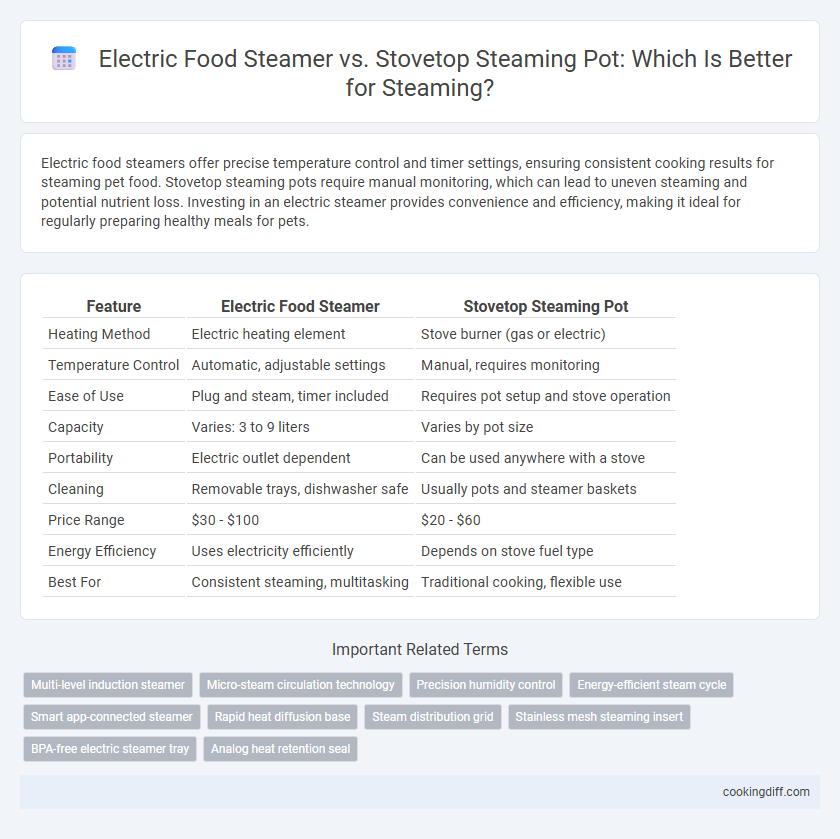 Electric Food Steamer vs. Stovetop Steaming Pot: Which Is Better for Steaming?

Electric food steamers offer precise temperature control and timer settings, ensuring consistent cooking results for steaming pet food. Stovetop steaming pots require manual monitoring, which can lead to uneven steaming and potential nutrient loss. Investing in an electric steamer provides convenience and efficiency, making it ideal for regularly preparing healthy meals for pets.

| Feature | Electric Food Steamer | Stovetop Steaming Pot |
|---|---|---|
| Heating Method | Electric heating element | Stove burner (gas or electric) |
| Temperature Control | Automatic, adjustable settings | Manual, requires monitoring |
| Ease of Use | Plug and steam, timer included | Requires pot setup and stove operation |
| Capacity | Varies: 3 to 9 liters | Varies by pot size |
| Portability | Electric outlet dependent | Can be used anywhere with a stove |
| Cleaning | Removable trays, dishwasher safe | Usually pots and steamer baskets |
| Price Range | \$30 - \$100 | \$20 - \$60 |
| Energy Efficiency | Uses electricity efficiently | Depends on stove fuel type |
| Best For | Consistent steaming, multitasking | Traditional cooking, flexible use |

Important Related Terms

Multi-level induction steamer
Micro-steam circulation technology
Precision humidity control
Energy-efficient steam cycle
Smart app-connected steamer
Rapid heat diffusion base
Steam distribution grid
Stainless mesh steaming insert
BPA-free electric steamer tray
Analog heat retention seal

cookingdiff.com