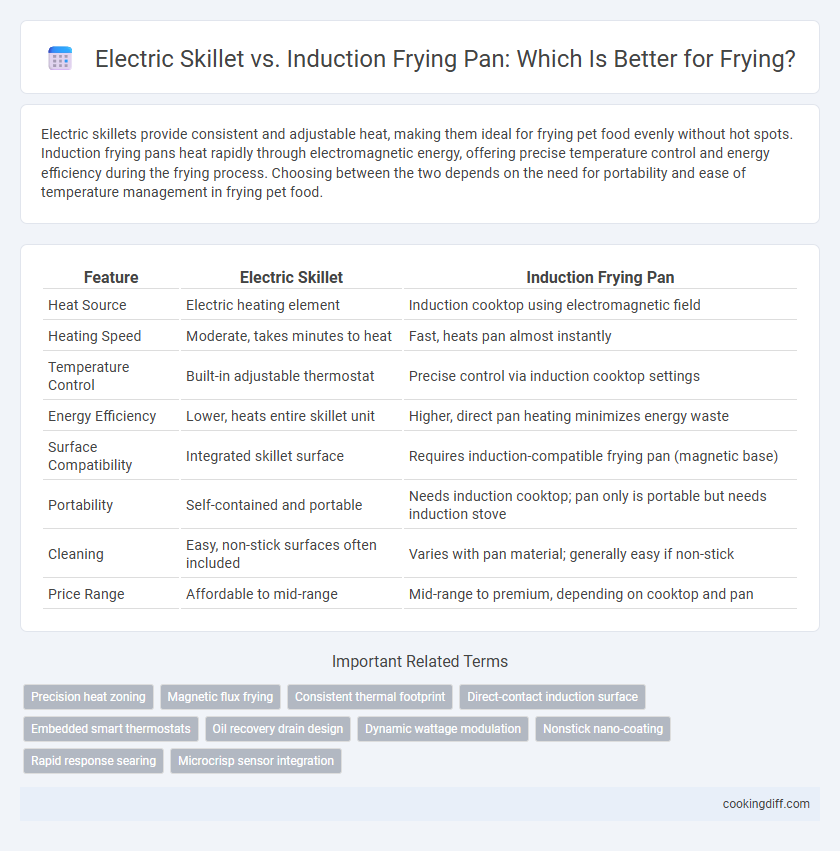 Electric Skillet vs. Induction Frying Pan: Which Is Better for Frying?

Electric skillets provide consistent and adjustable heat, making them ideal for frying pet food evenly without hot spots. Induction frying pans heat rapidly through electromagnetic energy, offering precise temperature control and energy efficiency during the frying process. Choosing between the two depends on the need for portability and ease of temperature management in frying pet food.

| Feature | Electric Skillet | Induction Frying Pan |
|---|---|---|
| Heat Source | Electric heating element | Induction cooktop using electromagnetic field |
| Heating Speed | Moderate, takes minutes to heat | Fast, heats pan almost instantly |
| Temperature Control | Built-in adjustable thermostat | Precise control via induction cooktop settings |
| Energy Efficiency | Lower, heats entire skillet unit | Higher, direct pan heating minimizes energy waste |
| Surface Compatibility | Integrated skillet surface | Requires induction-compatible frying pan (magnetic base) |
| Portability | Self-contained and portable | Needs induction cooktop; pan only is portable but needs induction stove |
| Cleaning | Easy, non-stick surfaces often included | Varies with pan material; generally easy if non-stick |
| Price Range | Affordable to mid-range | Mid-range to premium, depending on cooktop and pan |

Important Related Terms

Precision heat zoning
Magnetic flux frying
Consistent thermal footprint
Direct-contact induction surface
Embedded smart thermostats
Oil recovery drain design
Dynamic wattage modulation
Nonstick nano-coating
Rapid response searing
Microcrisp sensor integration

cookingdiff.com