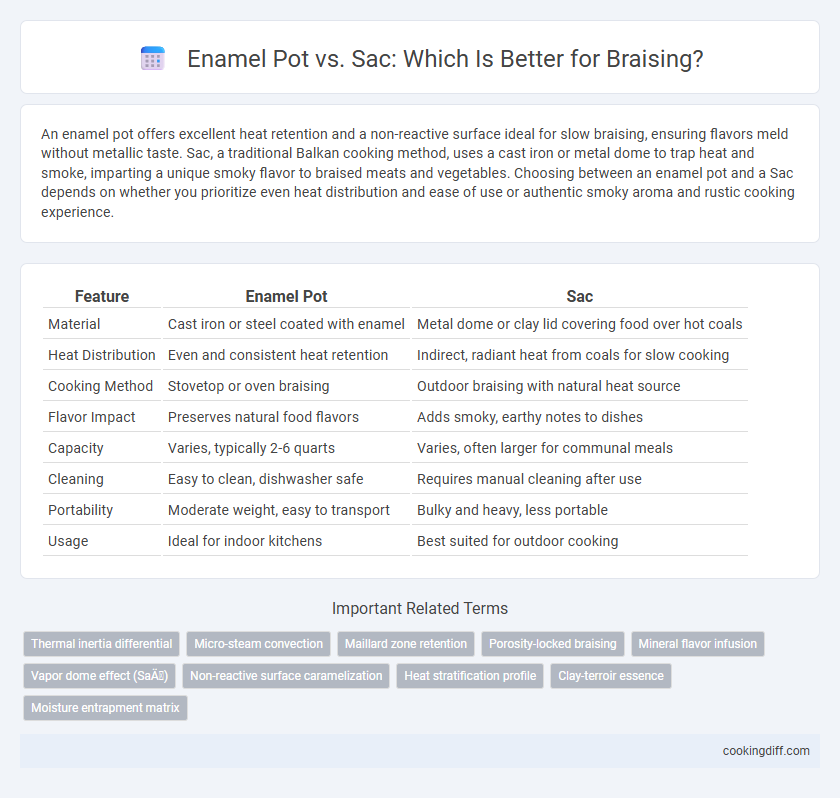 Enamel Pot vs. Sac: Which Is Better for Braising?

An enamel pot offers excellent heat retention and a non-reactive surface ideal for slow braising, ensuring flavors meld without metallic taste. Sac, a traditional Balkan cooking method, uses a cast iron or metal dome to trap heat and smoke, imparting a unique smoky flavor to braised meats and vegetables. Choosing between an enamel pot and a Sac depends on whether you prioritize even heat distribution and ease of use or authentic smoky aroma and rustic cooking experience.

| Feature | Enamel Pot | Sac |
|---|---|---|
| Material | Cast iron or steel coated with enamel | Metal dome or clay lid covering food over hot coals |
| Heat Distribution | Even and consistent heat retention | Indirect, radiant heat from coals for slow cooking |
| Cooking Method | Stovetop or oven braising | Outdoor braising with natural heat source |
| Flavor Impact | Preserves natural food flavors | Adds smoky, earthy notes to dishes |
| Capacity | Varies, typically 2-6 quarts | Varies, often larger for communal meals |
| Cleaning | Easy to clean, dishwasher safe | Requires manual cleaning after use |
| Portability | Moderate weight, easy to transport | Bulky and heavy, less portable |
| Usage | Ideal for indoor kitchens | Best suited for outdoor cooking |

Important Related Terms

Thermal inertia differential
Micro-steam convection
Maillard zone retention
Porosity-locked braising
Mineral flavor infusion
Vapor dome effect (SaÄ)
Non-reactive surface caramelization
Heat stratification profile
Clay-terroir essence
Moisture entrapment matrix

cookingdiff.com