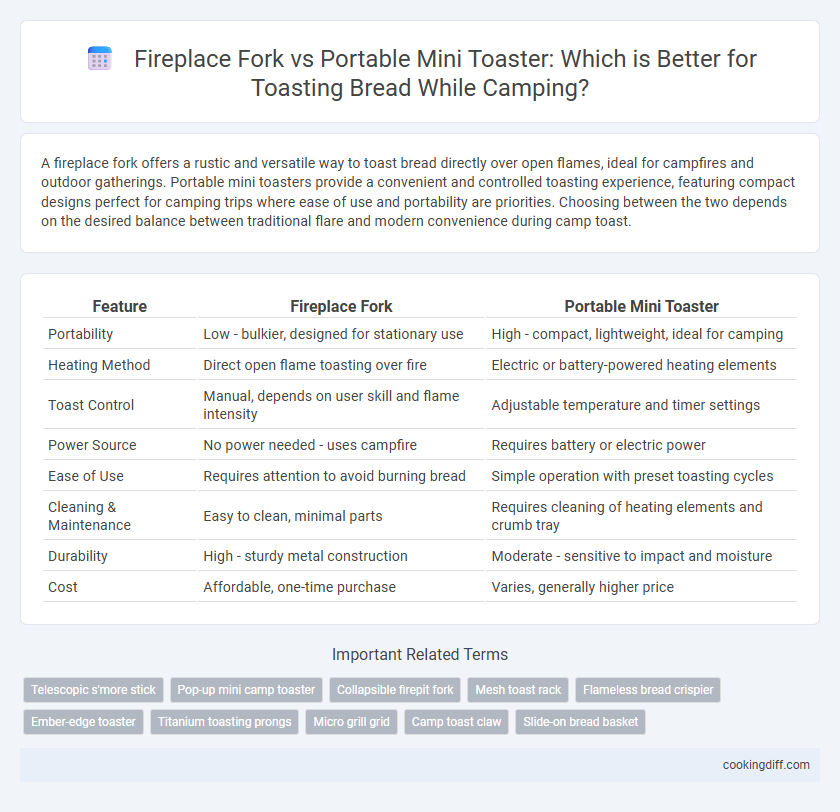 Fireplace Fork vs Portable Mini Toaster: Which is Better for Toasting Bread While Camping?

A fireplace fork offers a rustic and versatile way to toast bread directly over open flames, ideal for campfires and outdoor gatherings. Portable mini toasters provide a convenient and controlled toasting experience, featuring compact designs perfect for camping trips where ease of use and portability are priorities. Choosing between the two depends on the desired balance between traditional flare and modern convenience during camp toast.

| Feature | Fireplace Fork | Portable Mini Toaster |
|---|---|---|
| Portability | Low - bulkier, designed for stationary use | High - compact, lightweight, ideal for camping |
| Heating Method | Direct open flame toasting over fire | Electric or battery-powered heating elements |
| Toast Control | Manual, depends on user skill and flame intensity | Adjustable temperature and timer settings |
| Power Source | No power needed - uses campfire | Requires battery or electric power |
| Ease of Use | Requires attention to avoid burning bread | Simple operation with preset toasting cycles |
| Cleaning & Maintenance | Easy to clean, minimal parts | Requires cleaning of heating elements and crumb tray |
| Durability | High - sturdy metal construction | Moderate - sensitive to impact and moisture |
| Cost | Affordable, one-time purchase | Varies, generally higher price |

Important Related Terms

Telescopic s'more stick
Pop-up mini camp toaster
Collapsible firepit fork
Mesh toast rack
Flameless bread crispier
Ember-edge toaster
Titanium toasting prongs
Micro grill grid
Camp toast claw
Slide-on bread basket

cookingdiff.com