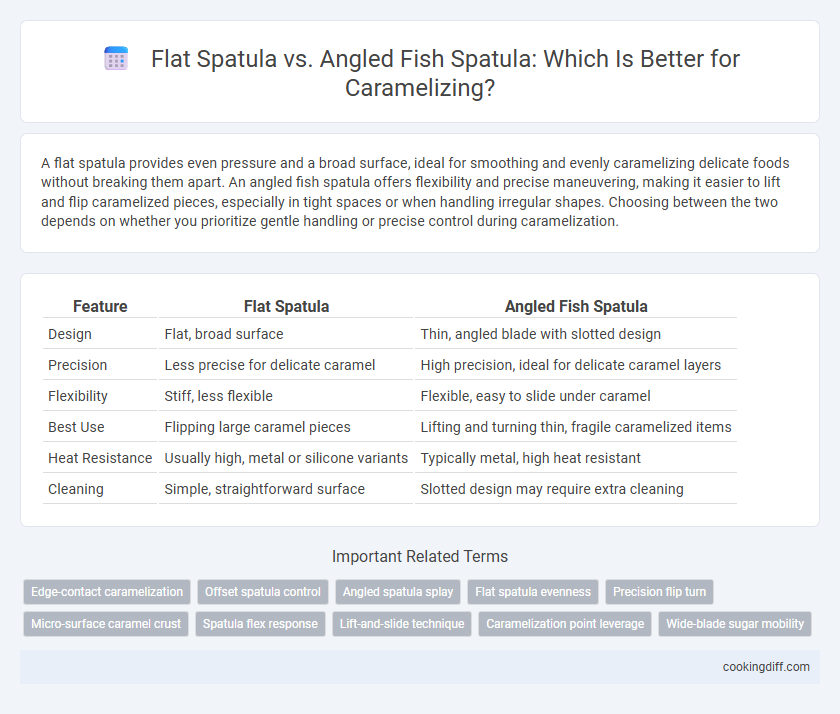 Flat Spatula vs. Angled Fish Spatula: Which Is Better for Caramelizing?

A flat spatula provides even pressure and a broad surface, ideal for smoothing and evenly caramelizing delicate foods without breaking them apart. An angled fish spatula offers flexibility and precise maneuvering, making it easier to lift and flip caramelized pieces, especially in tight spaces or when handling irregular shapes. Choosing between the two depends on whether you prioritize gentle handling or precise control during caramelization.

| Feature | Flat Spatula | Angled Fish Spatula |
|---|---|---|
| Design | Flat, broad surface | Thin, angled blade with slotted design |
| Precision | Less precise for delicate caramel | High precision, ideal for delicate caramel layers |
| Flexibility | Stiff, less flexible | Flexible, easy to slide under caramel |
| Best Use | Flipping large caramel pieces | Lifting and turning thin, fragile caramelized items |
| Heat Resistance | Usually high, metal or silicone variants | Typically metal, high heat resistant |
| Cleaning | Simple, straightforward surface | Slotted design may require extra cleaning |

Important Related Terms

Edge-contact caramelization
Offset spatula control
Angled spatula splay
Flat spatula evenness
Precision flip turn
Micro-surface caramel crust
Spatula flex response
Lift-and-slide technique
Caramelization point leverage
Wide-blade sugar mobility

cookingdiff.com