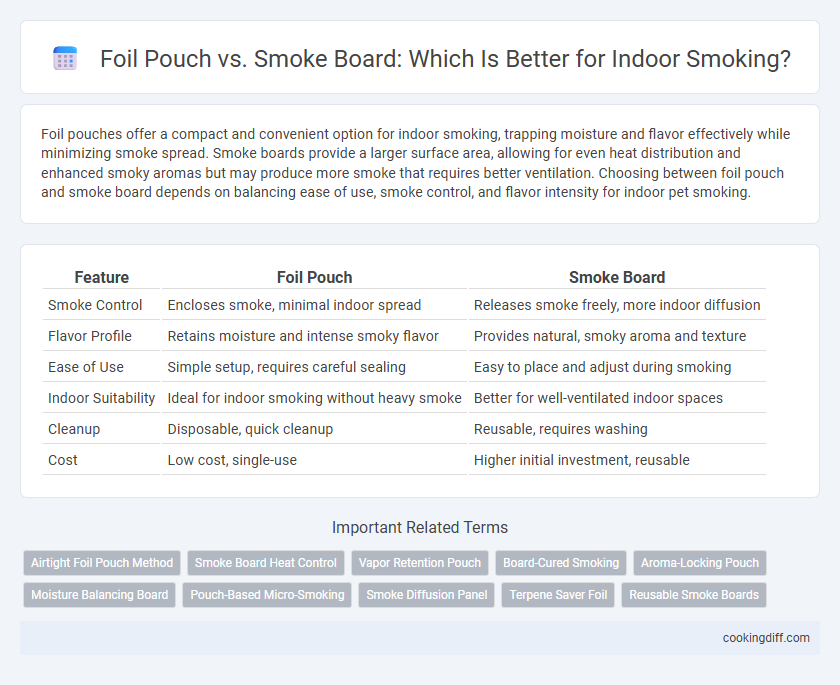 Foil Pouch vs. Smoke Board: Which Is Better for Indoor Smoking?

Foil pouches offer a compact and convenient option for indoor smoking, trapping moisture and flavor effectively while minimizing smoke spread. Smoke boards provide a larger surface area, allowing for even heat distribution and enhanced smoky aromas but may produce more smoke that requires better ventilation. Choosing between foil pouch and smoke board depends on balancing ease of use, smoke control, and flavor intensity for indoor pet smoking.

| Feature | Foil Pouch | Smoke Board |
|---|---|---|
| Smoke Control | Encloses smoke, minimal indoor spread | Releases smoke freely, more indoor diffusion |
| Flavor Profile | Retains moisture and intense smoky flavor | Provides natural, smoky aroma and texture |
| Ease of Use | Simple setup, requires careful sealing | Easy to place and adjust during smoking |
| Indoor Suitability | Ideal for indoor smoking without heavy smoke | Better for well-ventilated indoor spaces |
| Cleanup | Disposable, quick cleanup | Reusable, requires washing |
| Cost | Low cost, single-use | Higher initial investment, reusable |

Important Related Terms

Airtight Foil Pouch Method
Smoke Board Heat Control
Vapor Retention Pouch
Board-Cured Smoking
Aroma-Locking Pouch
Moisture Balancing Board
Pouch-Based Micro-Smoking
Smoke Diffusion Panel
Terpene Saver Foil
Reusable Smoke Boards

cookingdiff.com