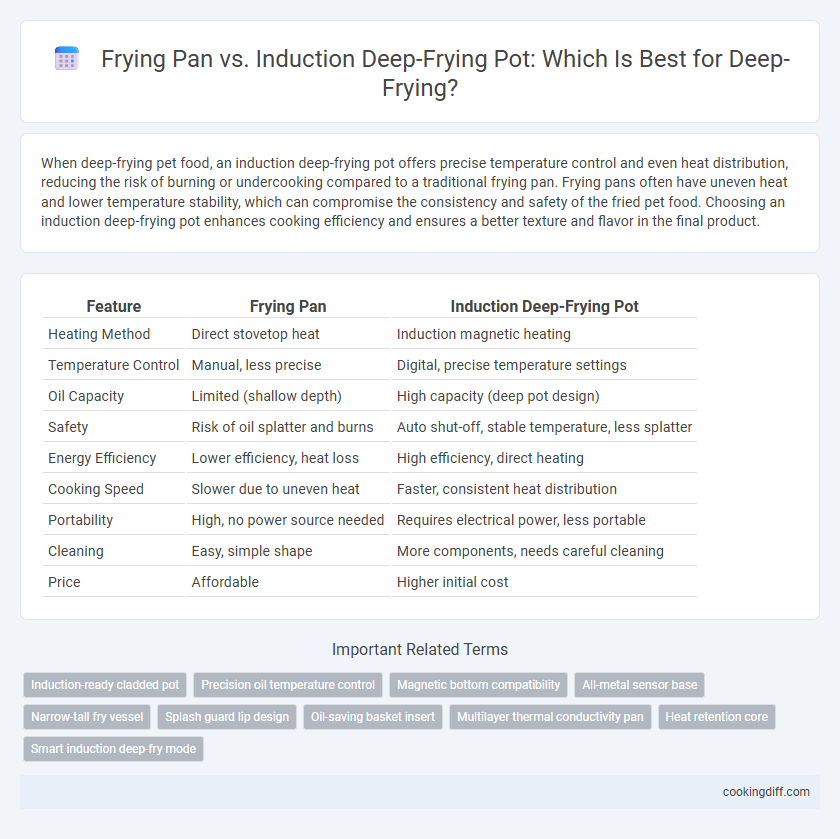 Frying Pan vs. Induction Deep-Frying Pot: Which Is Best for Deep-Frying?

When deep-frying pet food, an induction deep-frying pot offers precise temperature control and even heat distribution, reducing the risk of burning or undercooking compared to a traditional frying pan. Frying pans often have uneven heat and lower temperature stability, which can compromise the consistency and safety of the fried pet food. Choosing an induction deep-frying pot enhances cooking efficiency and ensures a better texture and flavor in the final product.

| Feature | Frying Pan | Induction Deep-Frying Pot |
|---|---|---|
| Heating Method | Direct stovetop heat | Induction magnetic heating |
| Temperature Control | Manual, less precise | Digital, precise temperature settings |
| Oil Capacity | Limited (shallow depth) | High capacity (deep pot design) |
| Safety | Risk of oil splatter and burns | Auto shut-off, stable temperature, less splatter |
| Energy Efficiency | Lower efficiency, heat loss | High efficiency, direct heating |
| Cooking Speed | Slower due to uneven heat | Faster, consistent heat distribution |
| Portability | High, no power source needed | Requires electrical power, less portable |
| Cleaning | Easy, simple shape | More components, needs careful cleaning |
| Price | Affordable | Higher initial cost |

Important Related Terms

Induction-ready cladded pot
Precision oil temperature control
Magnetic bottom compatibility
All-metal sensor base
Narrow-tall fry vessel
Splash guard lip design
Oil-saving basket insert
Multilayer thermal conductivity pan
Heat retention core
Smart induction deep-fry mode

cookingdiff.com