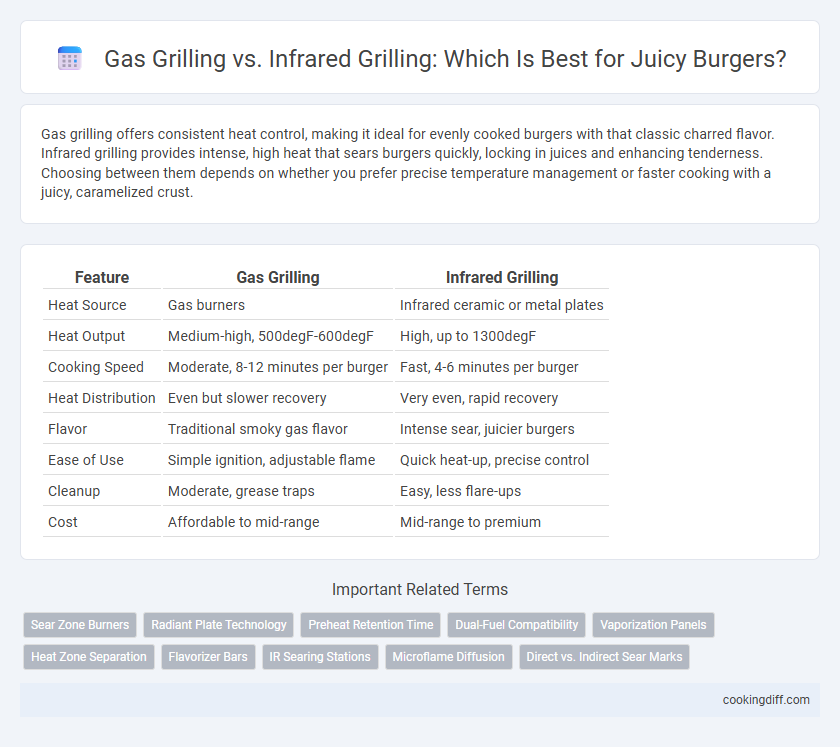 Gas Grilling vs. Infrared Grilling: Which Is Best for Juicy Burgers?

Gas grilling offers consistent heat control, making it ideal for evenly cooked burgers with that classic charred flavor. Infrared grilling provides intense, high heat that sears burgers quickly, locking in juices and enhancing tenderness. Choosing between them depends on whether you prefer precise temperature management or faster cooking with a juicy, caramelized crust.

| Feature | Gas Grilling | Infrared Grilling |
|---|---|---|
| Heat Source | Gas burners | Infrared ceramic or metal plates |
| Heat Output | Medium-high, 500degF-600degF | High, up to 1300degF |
| Cooking Speed | Moderate, 8-12 minutes per burger | Fast, 4-6 minutes per burger |
| Heat Distribution | Even but slower recovery | Very even, rapid recovery |
| Flavor | Traditional smoky gas flavor | Intense sear, juicier burgers |
| Ease of Use | Simple ignition, adjustable flame | Quick heat-up, precise control |
| Cleanup | Moderate, grease traps | Easy, less flare-ups |
| Cost | Affordable to mid-range | Mid-range to premium |

Important Related Terms

Sear Zone Burners
Radiant Plate Technology
Preheat Retention Time
Dual-Fuel Compatibility
Vaporization Panels
Heat Zone Separation
Flavorizer Bars
IR Searing Stations
Microflame Diffusion
Direct vs. Indirect Sear Marks

cookingdiff.com